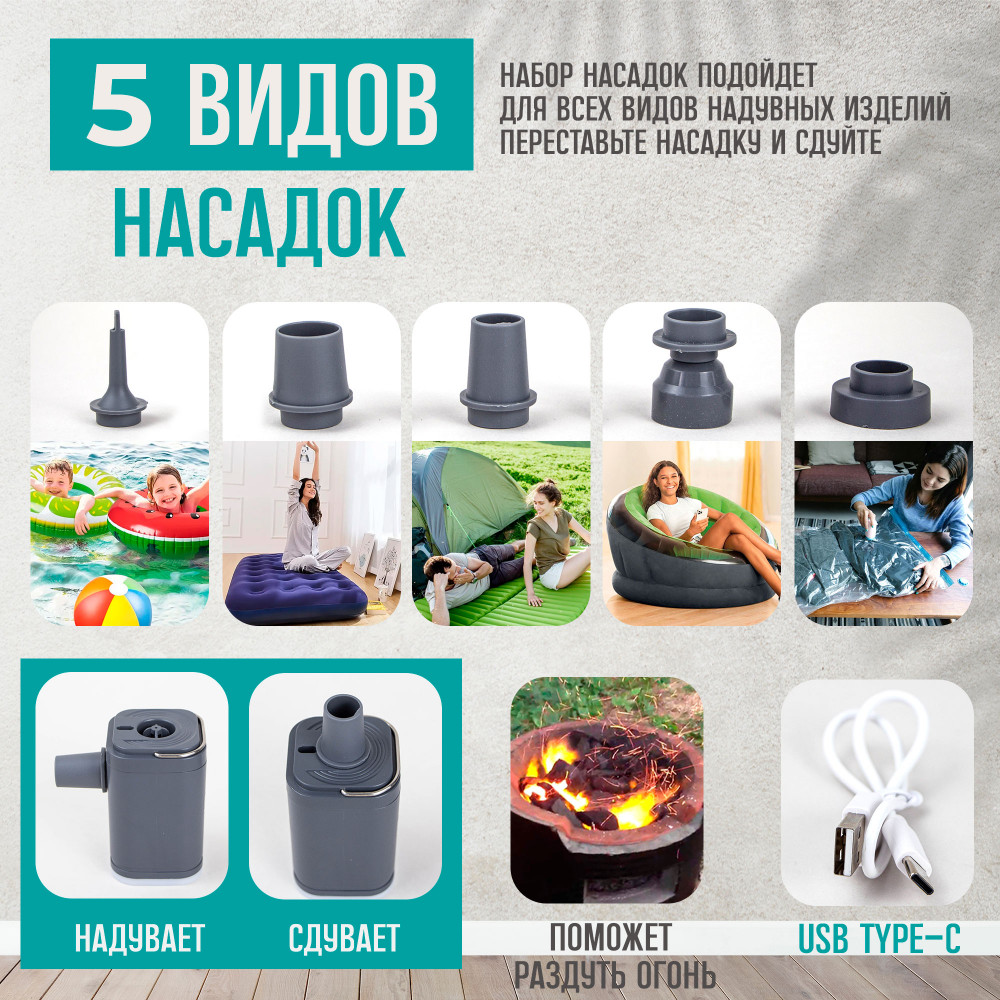 5 ВИДОВ НАСАДОК

НАБОР НАСАДОК ПОДОЙДЕТ ДЛЯ ВСЕХ ВИДОВ НАДУВНЫХ ИЗДЕЛИЙ ПЕРЕСТАВЬТЕ НАСАДКУ И СДУЙТЕ

НАДУВАЕТ

СДУВАЕТ

ПОМОЖЕТ РАЗДУТЬ ОГОНЬ

USB TYPE-C