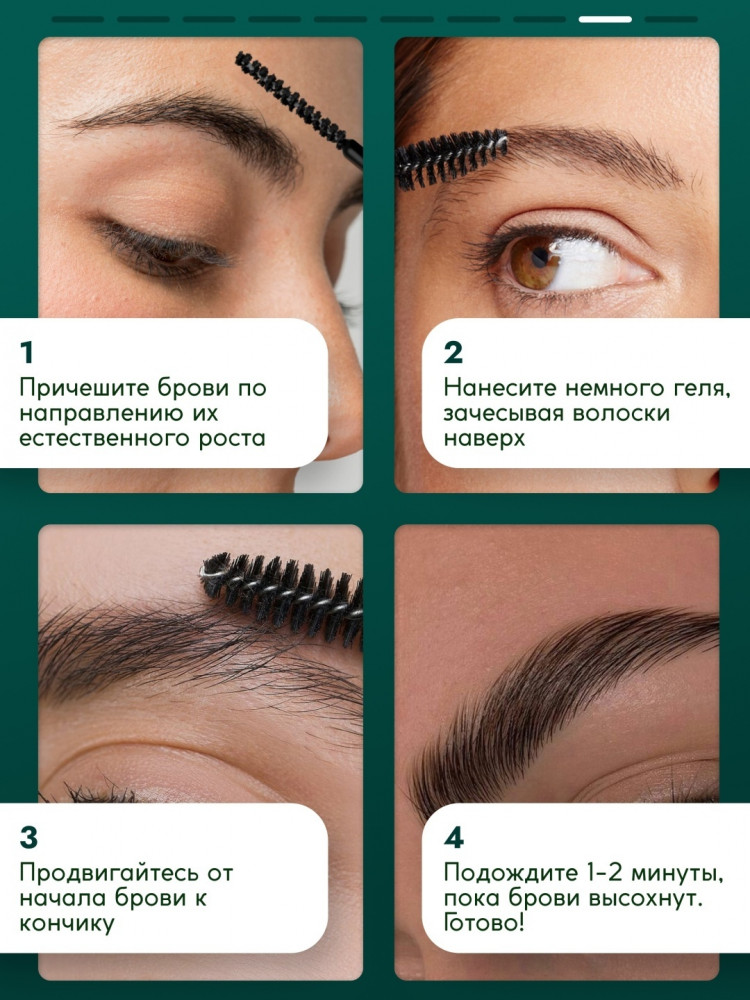 1
Причешите брови по направлению их естественного роста

2
Нанесите немного геля, зачесывая волоски наверх

3
Продвигайтесь от начала брови к кончику

4
Подождите 1-2 минуты, пока брови высохнут. Готово!