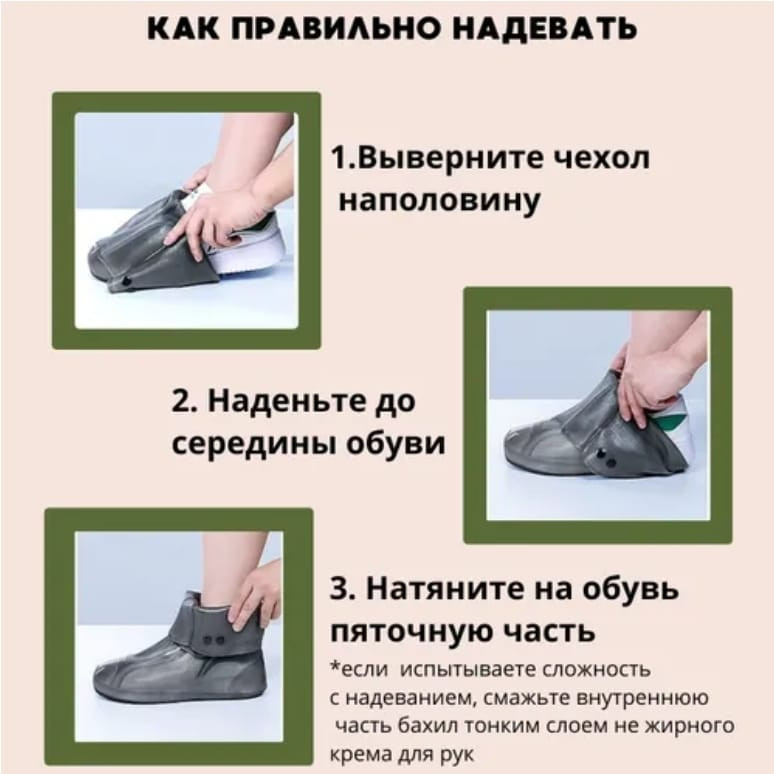 КАК ПРАВИЛЬНО НАДЕВАТЬ

1.Выверните чехол наполовину

2. Наденьте до середины обуви

3. Натяните на обувь пяточную часть

*если испытываете сложность с надеванием, смажьте внутреннюю часть бахил тонким слоем не жирного крема для рук