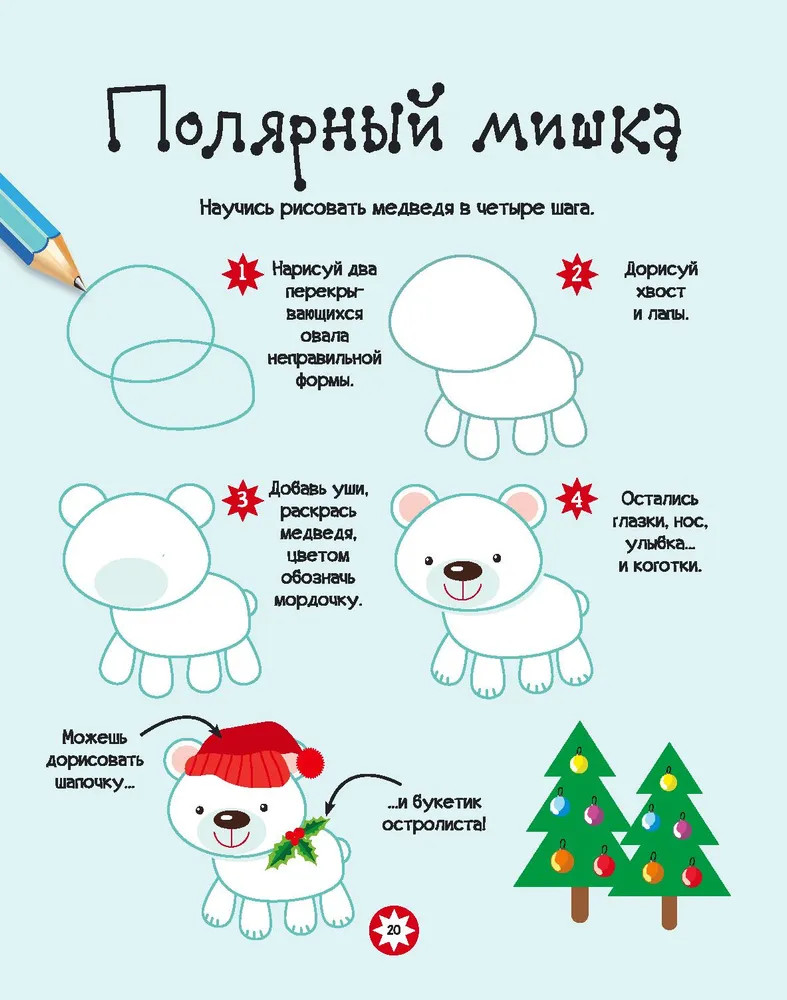 Полярный мишка

Научись рисовать медведя в четыре шага.

1 Нарисуй два перекрывающихся овала неправильной формы.

2 Дорисуй хвост и лапы.

3 Добавь уши, раскрась медведя, цветом обозначь мордочку.

4 Остались глазки, нос, улыбка... и коготки.

Можешь дорисовать шапочку...

...и букетик остролиста!

20