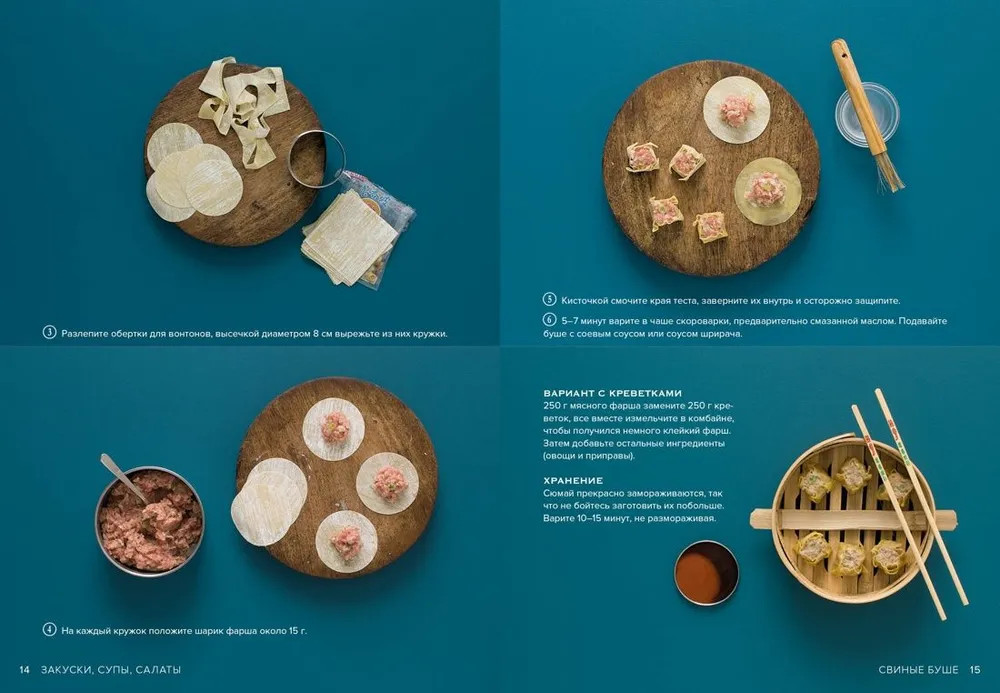 ③ Разлепите обертки для вонтонов, высечкой диаметром 8 см вырежьте из них кружки.

④ На каждый кружок положите шарик фарша около 15 г.

14 ЗАКУСКИ, СУПЫ, САЛАТЫ

⑤ Кисточкой смочите края теста, заверните их внутрь и осторожно защипите.

⑥ 5–7 минут варите в чаше скороварки, предварительно смазанной маслом. Подавайте буше с соевым соусом или соусом шрирача.

ВАРИАНТ С КРЕВЕТКАМИ
250 г мясного фарша замените 250 г креветок, все вместе измельчите в комбайне, чтобы получился немного клейкий фарш. Затем добавьте остальные ингредиенты (овощи и приправы).

ХРАНЕНИЕ
Сюмай прекрасно замораживаются, так что не бойтесь заготовить их побольше. Варите 10–15 минут, не размораживая.

СВИНЫЕ БУШЕ 15