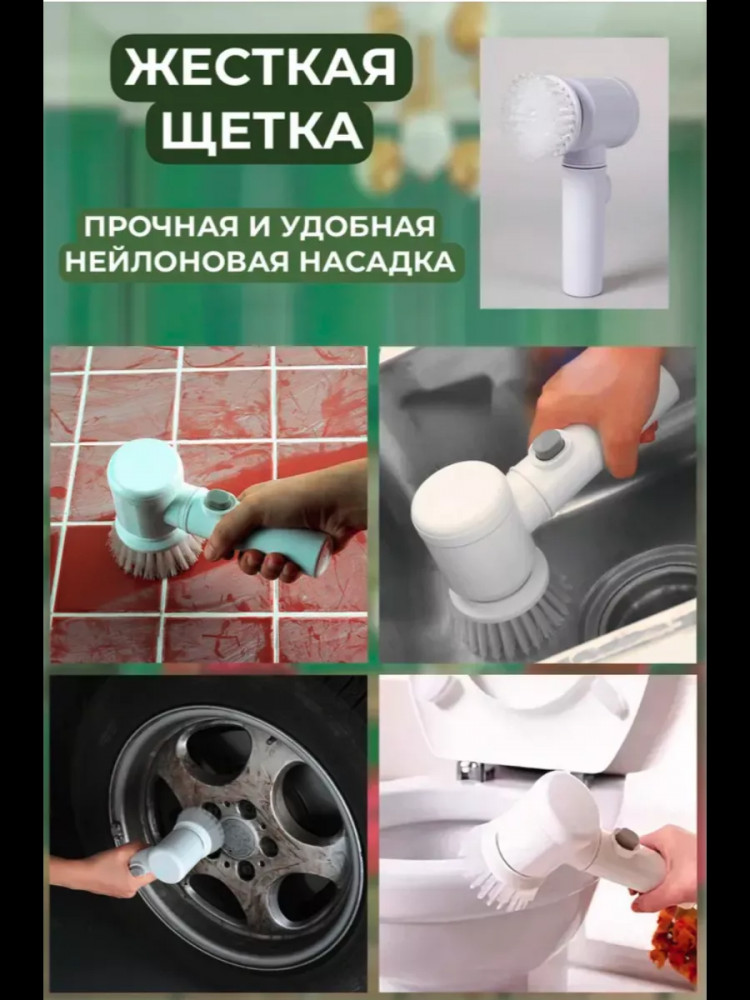 ЖЕСТКАЯ ЩЕТКА

ПРОЧНАЯ И УДОБНАЯ НЕЙЛОНОВАЯ НАСАДКА