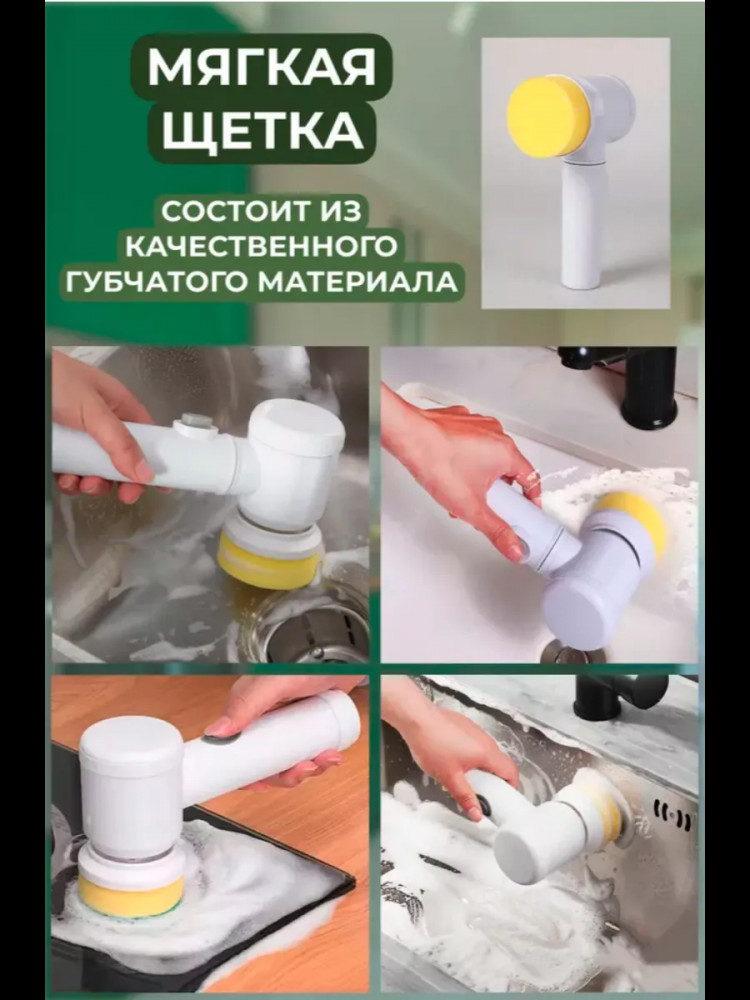 МЯГКАЯ ЩЕТКА

СОСТОИТ ИЗ КАЧЕСТВЕННОГО ГУБЧАТОГО МАТЕРИАЛА