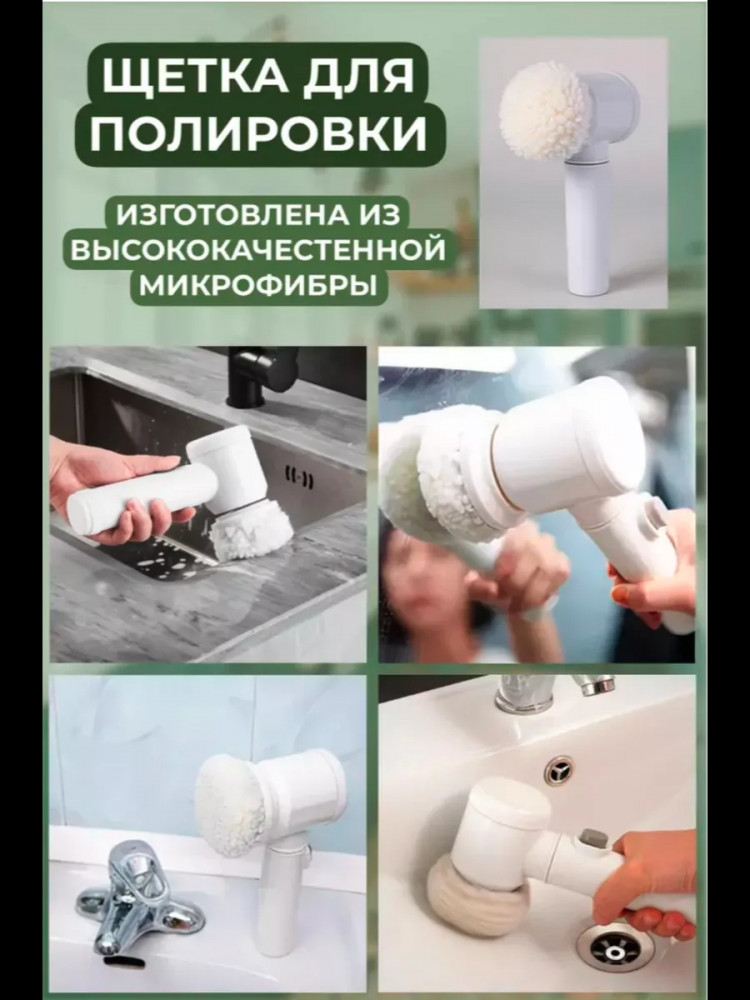 ЩЕТКА ДЛЯ ПОЛИРОВКИ

ИЗГОТОВЛЕНА ИЗ ВЫСОКОКАЧЕСТЕННОЙ МИКРОФИБРЫ