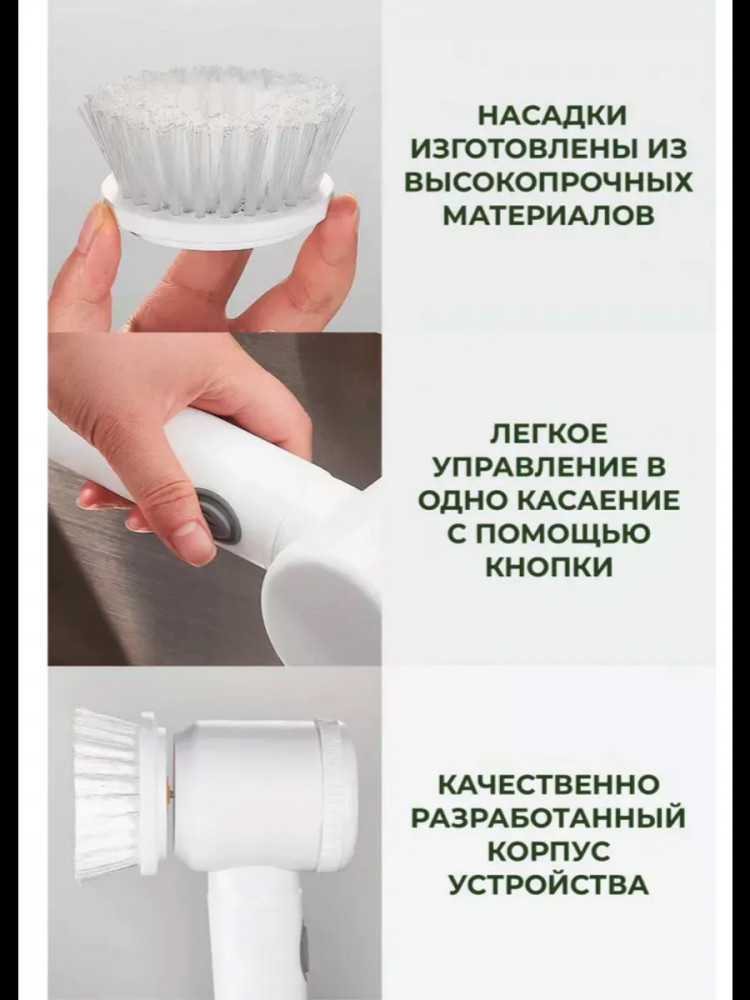 НАСАДКИ ИЗГОТОВЛЕНЫ ИЗ ВЫСОКОПРОЧНЫХ МАТЕРИАЛОВ

ЛЕГКОЕ УПРАВЛЕНИЕ В ОДНО КАСАЕНИЕ С ПОМОЩЬЮ КНОПКИ

КАЧЕСТВЕННО РАЗРАБОТАННЫЙ КОРПУС УСТРОЙСТВА