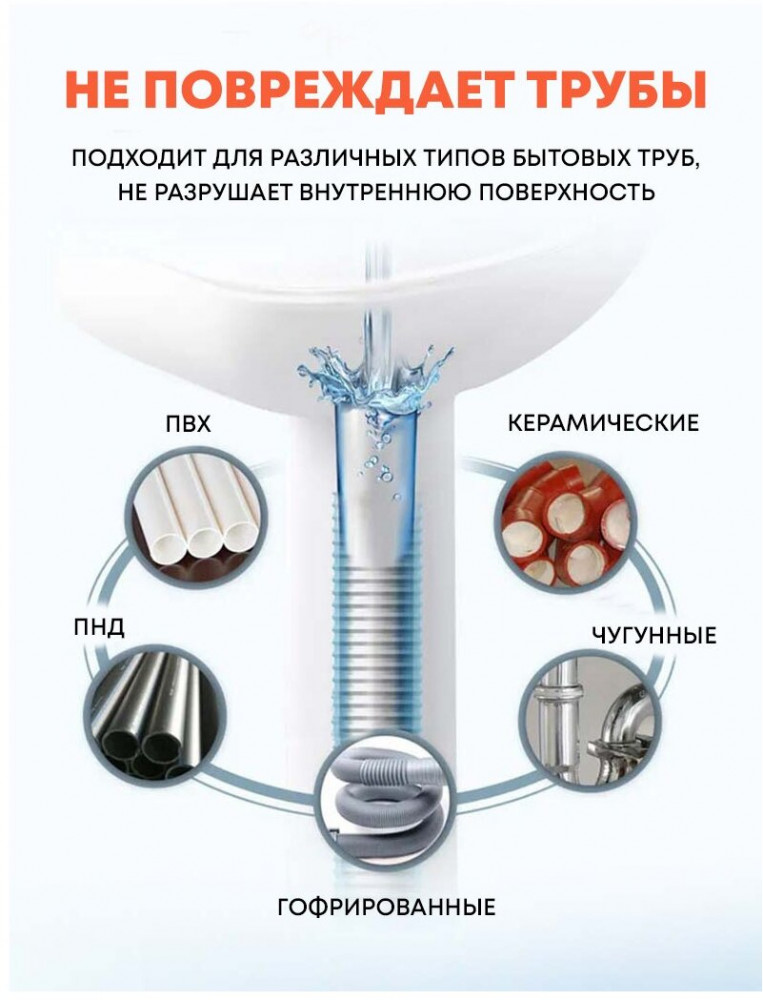 НЕ ПОВРЕЖДАЕТ ТРУБЫ

ПОДХОДИТ ДЛЯ РАЗЛИЧНЫХ ТИПОВ БЫТОВЫХ ТРУБ, НЕ РАЗРУШАЕТ ВНУТРЕННЮЮ ПОВЕРХНОСТЬ

ПВХ

КЕРАМИЧЕСКИЕ

ПНД

ЧУГУННЫЕ

ГОФРИРОВАННЫЕ