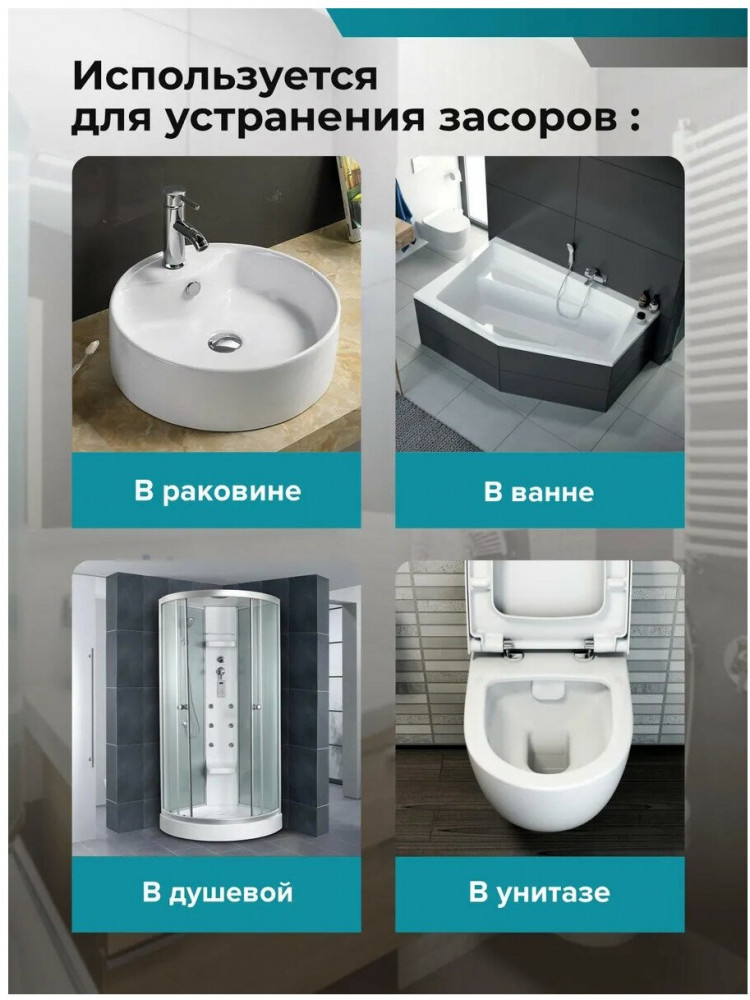 Используется для устранения засоров :

В раковине

В ванне

В душевой

В унитазе