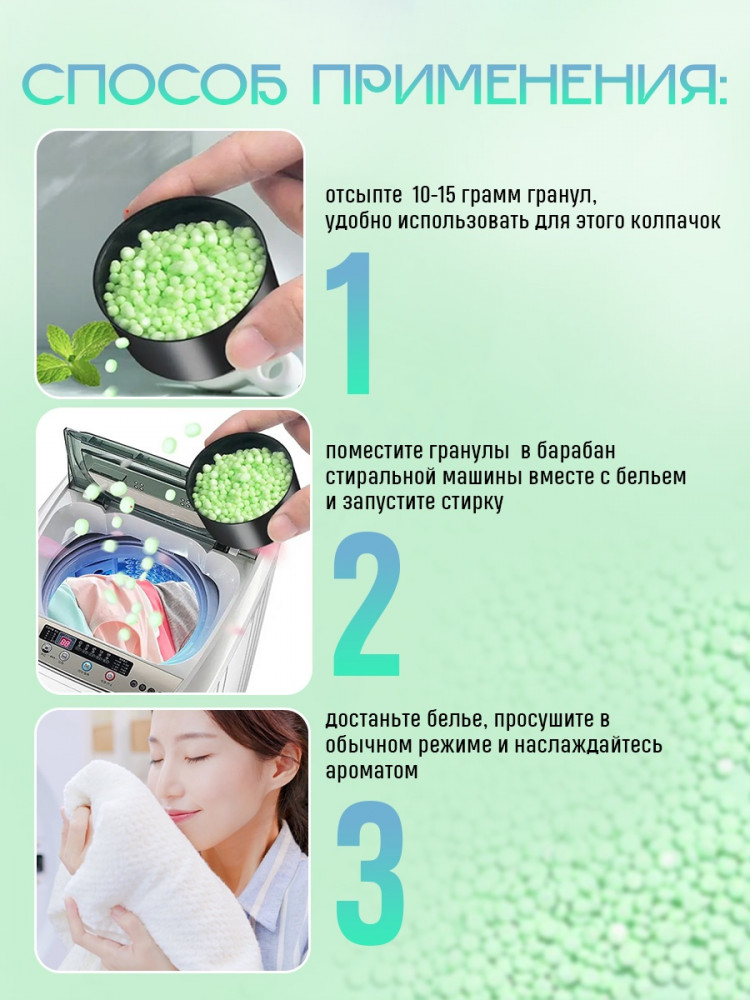 СПОСОБ ПРИМЕНЕНИЯ:

отсыпте 10-15 грамм гранул, удобно использовать для этого колпачок

1

поместите гранулы в барабан стиральной машины вместе с бельем и запустите стирку

2

достаньте белье, просушите в обычном режиме и наслаждайтесь ароматом

3