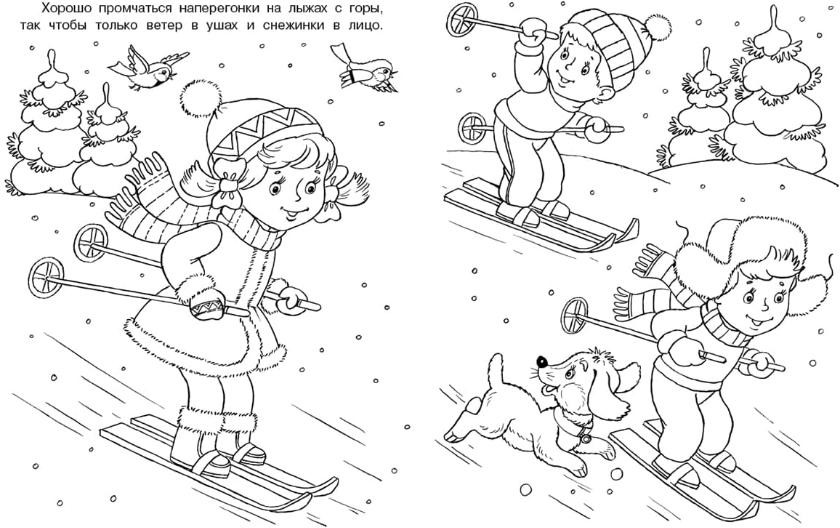 Хорошо промчаться наперегонки на лыжах с горы, так чтобы только ветер в ушах и снежинки в лицо.