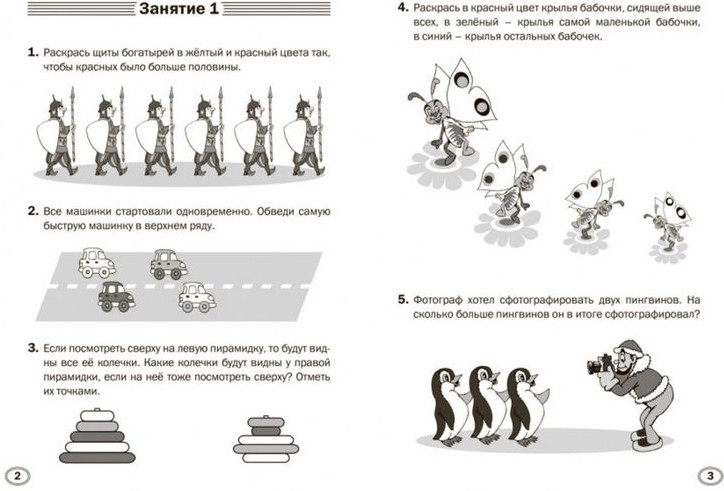 Занятие 1

1. Раскрась щиты богатырей в жёлтый и красный цвета так, чтобы красных было больше половины.

2. Все машинки стартовали одновременно. Обведи самую быструю машинку в верхнем ряду.

3. Если посмотреть сверху на левую пирамидку, то будут видны все её колечки. Какие колечки будут видны у правой пирамидки, если на неё тоже посмотреть сверху? Отметь их точками.

2

4. Раскрась в красный цвет крылья бабочки, сидящей выше всех, в зелёный – крылья самой маленькой бабочки, в синий – крылья остальных бабочек.

5. Фотограф хотел сфотографировать двух пингвинов. На сколько больше пингвинов он в итоге сфотографировал?

3