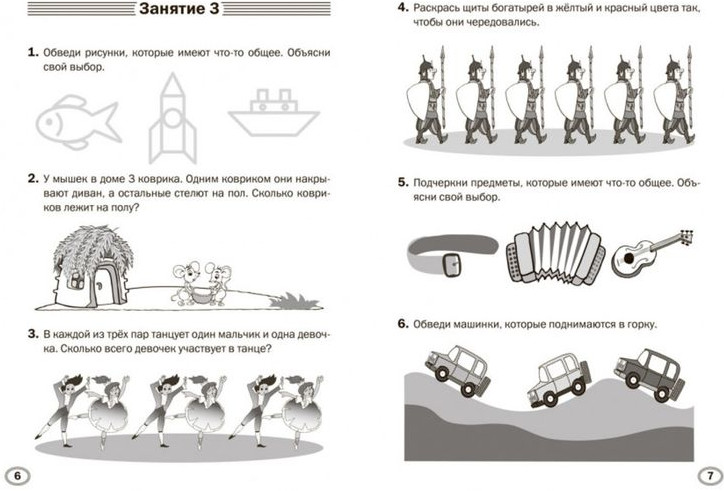 Занятие 3

1. Обведи рисунки, которые имеют что-то общее. Объясни свой выбор.

2. У мышек в доме 3 коврика. Одним ковриком они накрывают диван, а остальные стелют на пол. Сколько ковриков лежит на полу?

3. В каждой из трёх пар танцует один мальчик и одна девочка. Сколько всего девочек участвует в танце?

6

4. Раскрась щиты богатырей в жёлтый и красный цвета так, чтобы они чередовались.

5. Подчеркни предметы, которые имеют что-то общее. Объясни свой выбор.

6. Обведи машинки, которые поднимаются в горку.

7