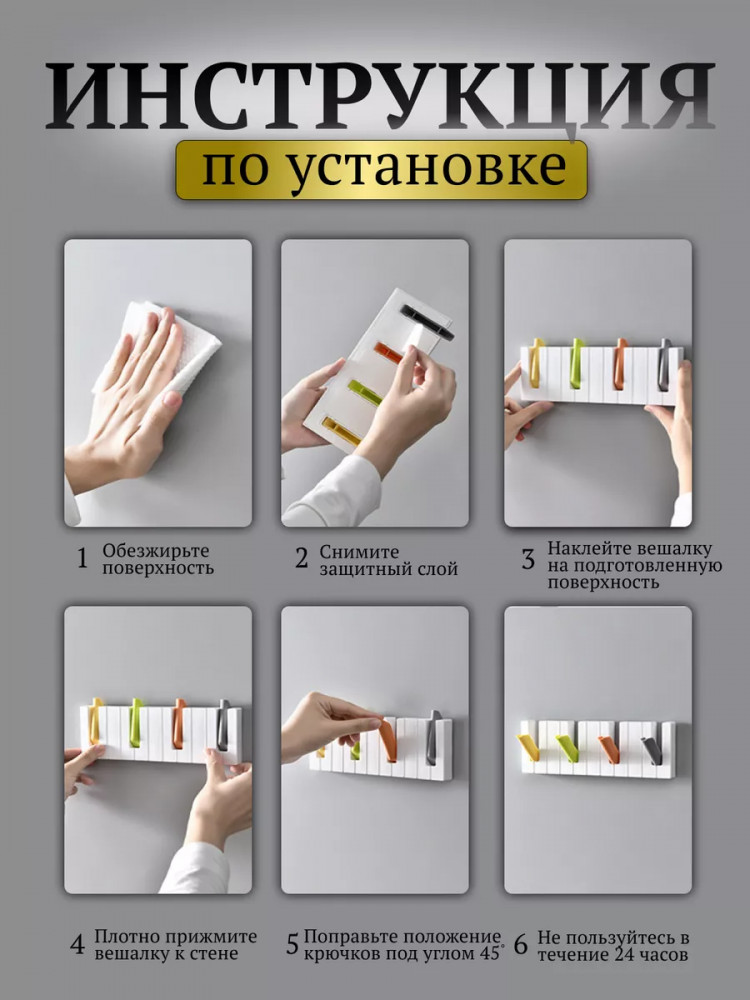 ИНСТРУКЦИЯ
по установке

1 Обезжирьте поверхность

2 Снимите защитный слой

3 Наклейте вешалку на подготовленную поверхность

4 Плотно прижмите вешалку к стене

5 Поправьте положение крючков под углом 45°

6 Не пользуйтесь в течение 24 часов