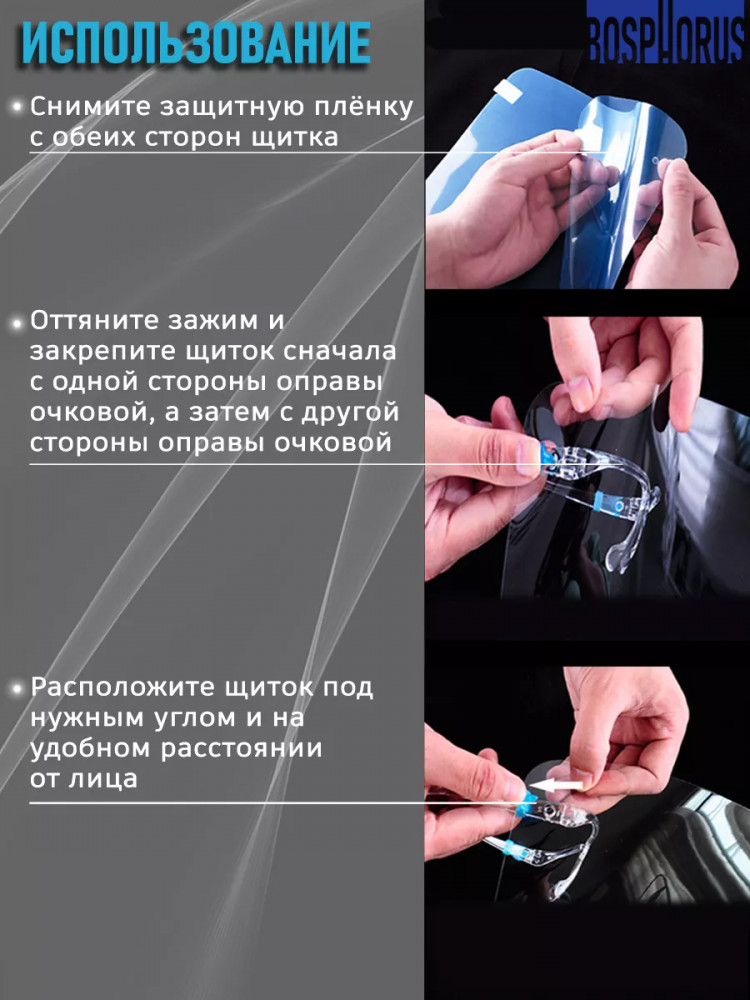 ИСПОЛЬЗОВАНИЕ

BOSPHORUS

Снимите защитную плёнку с обеих сторон щитка

Оттяните зажим и закрепите щиток сначала с одной стороны оправы очковой, а затем с другой стороны оправы очковой

Расположите щиток под нужным углом и на удобном расстоянии от лица