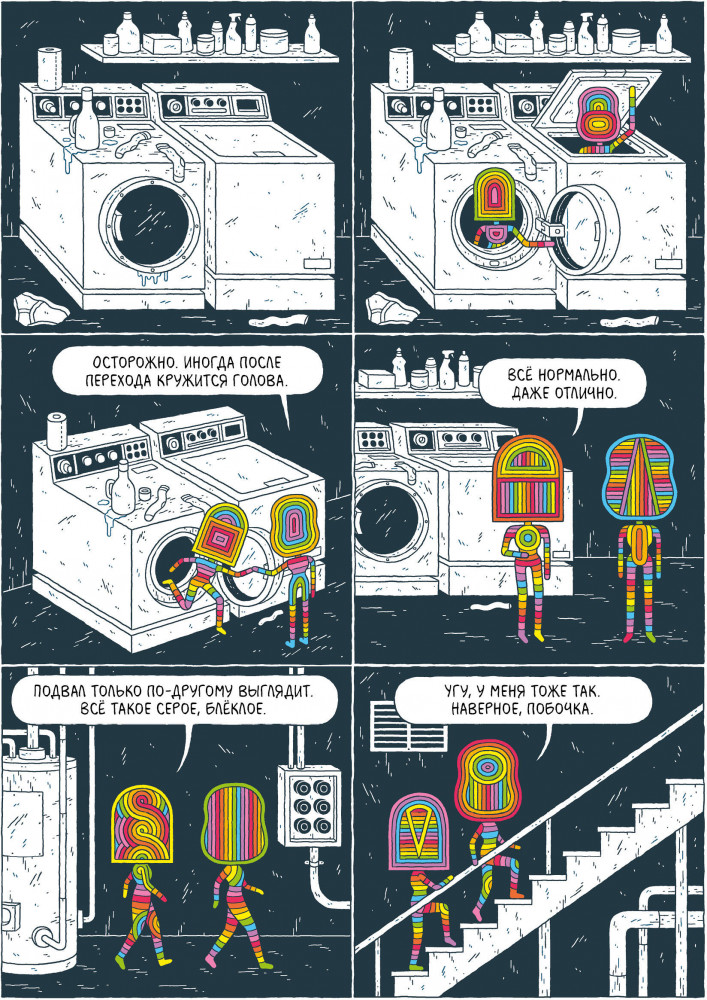 ОСТОРОЖНО. ИНОГДА ПОСЛЕ ПЕРЕХОДА КРУЖИТСЯ ГОЛОВА.

ВСЁ НОРМАЛЬНО. ДАЖЕ ОТЛИЧНО.

ПОДВАЛ ТОЛЬКО ПО-ДРУГОМУ ВЫГЛЯДИТ. ВСЁ ТАКОЕ СЕРОЕ, БЛЁКЛОЕ.

УГУ, У МЕНЯ ТОЖЕ ТАК. НАВЕРНОЕ, ПОБОЧКА.