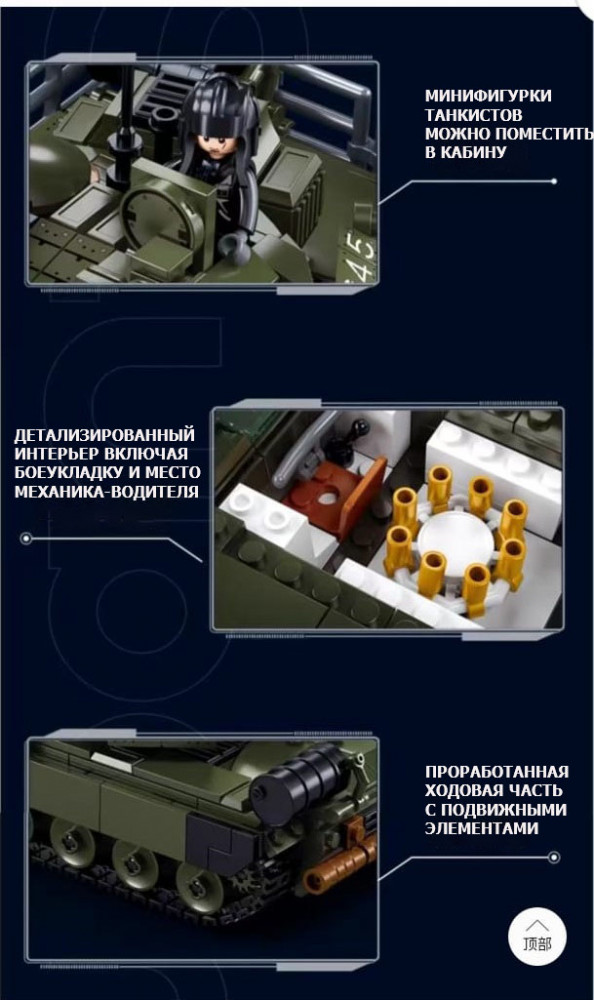 МИНИФИГУРКИ ТАНКИСТОВ МОЖНО ПОМЕСТИТЬ В КАБИНУ

45

ДЕТАЛИЗИРОВАННЫЙ ИНТЕРЬЕР ВКЛЮЧАЯ БОЕУКЛАДКУ И МЕСТО МЕХАНИКА-ВОДИТЕЛЯ

ПРОРАБОТАННАЯ ХОДОВАЯ ЧАСТЬ С ПОДВИЖНЫМИ ЭЛЕМЕНТАМИ

顶部