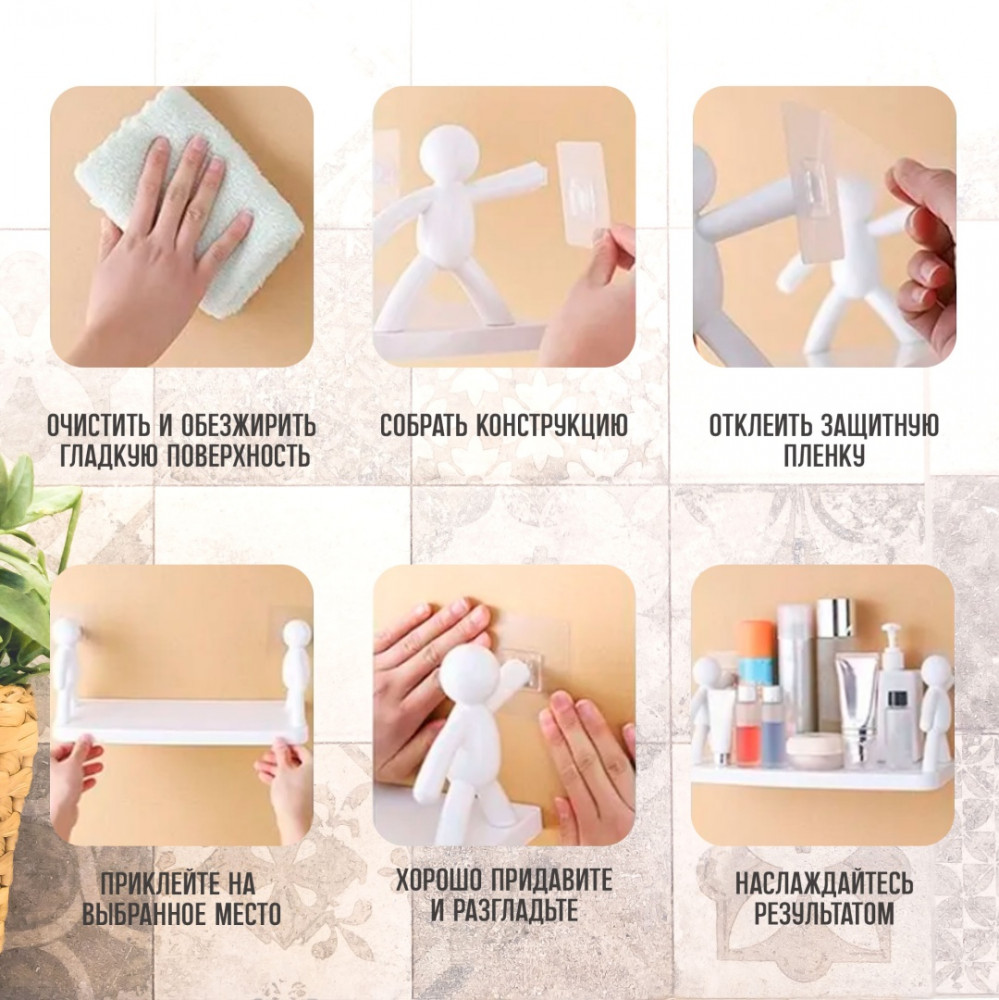 ОЧИСТИТЬ И ОБЕЗЖИРИТЬ ГЛАДКУЮ ПОВЕРХНОСТЬ

СОБРАТЬ КОНСТРУКЦИЮ

ОТКЛЕИТЬ ЗАЩИТНУЮ ПЛЕНКУ

ПРИКЛЕЙТЕ НА ВЫБРАННОЕ МЕСТО

ХОРОШО ПРИДАВИТЕ И РАЗГЛАДЬТЕ

НАСЛАЖДАЙТЕСЬ РЕЗУЛЬТАТОМ