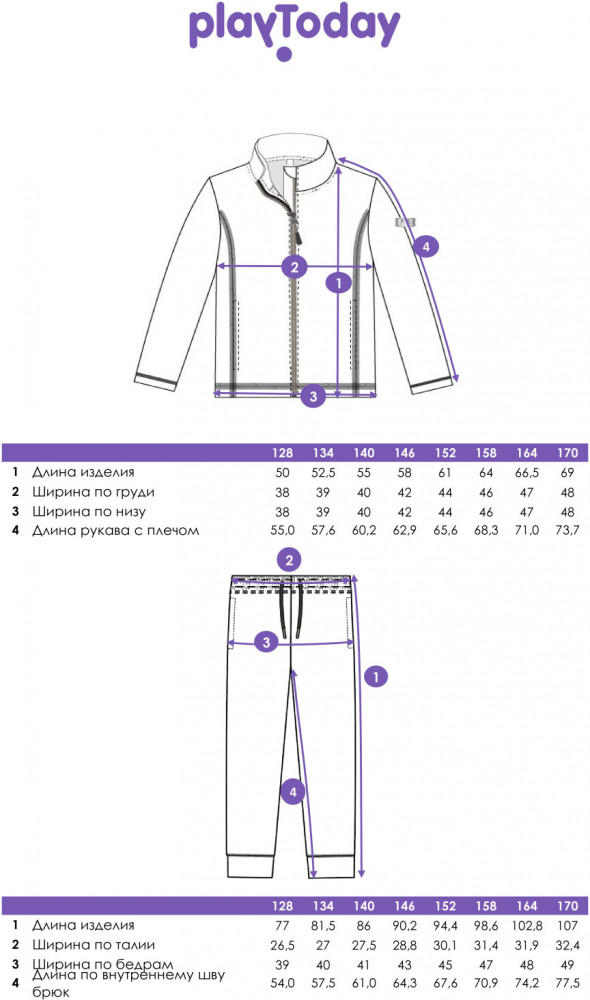 playToday

2
1
4
3

| | | 128 | 134 | 140 | 146 | 152 | 158 | 164 | 170 |
|---|---|---|---|---|---|---|---|---|---|
| 1 | Длина изделия | 50 | 52,5 | 55 | 58 | 61 | 64 | 66,5 | 69 |
| 2 | Ширина по груди | 38 | 39 | 40 | 42 | 44 | 46 | 47 | 48 |
| 3 | Ширина по низу | 38 | 39 | 40 | 42 | 44 | 46 | 47 | 48 |
| 4 | Длина рукава с плечом | 55,0 | 57,6 | 60,2 | 62,9 | 65,6 | 68,3 | 71,0 | 73,7 |

2
3
1
4

| | | 128 | 134 | 140 | 146 | 152 | 158 | 164 | 170 |
|---|---|---|---|---|---|---|---|---|---|
| 1 | Длина изделия | 77 | 81,5 | 86 | 90,2 | 94,4 | 98,6 | 102,8 | 107 |
| 2 | Ширина по талии | 26,5 | 27 | 27,5 | 28,8 | 30,1 | 31,4 | 31,9 | 32,4 |
| 3 | Ширина по бедрам | 39 | 40 | 41 | 43 | 45 | 47 | 48 | 49 |
| 4 | Длина по внутреннему шву брюк | 54,0 | 57,5 | 61,0 | 64,3 | 67,6 | 70,9 | 74,2 | 77,5 |