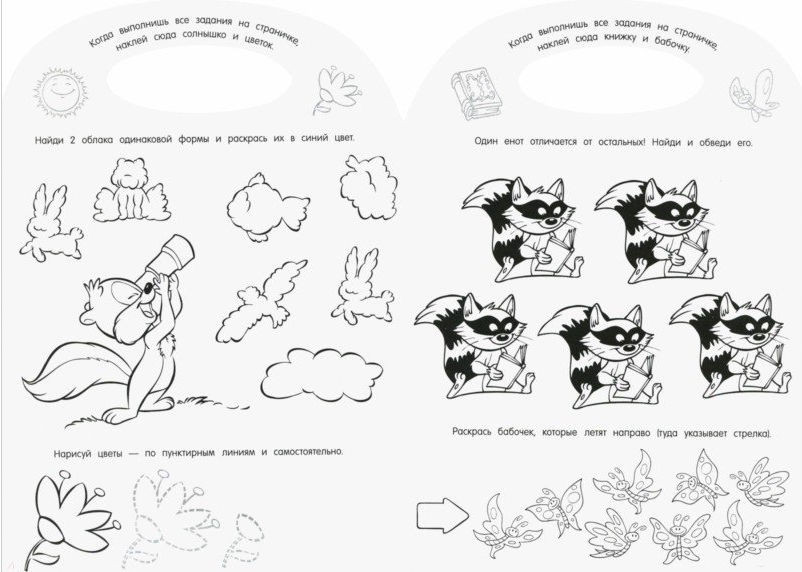 Когда выполнишь все задания на страничке, наклей сюда солнышко и цветок.

Найди 2 облака одинаковой формы и раскрась их в синий цвет.

Нарисуй цветы — по пунктирным линиям и самостоятельно.

Когда выполнишь все задания на страничке, наклей сюда книжку и бабочку.

Один енот отличается от остальных! Найди и обведи его.

Раскрась бабочек, которые летят направо (туда указывает стрелка).