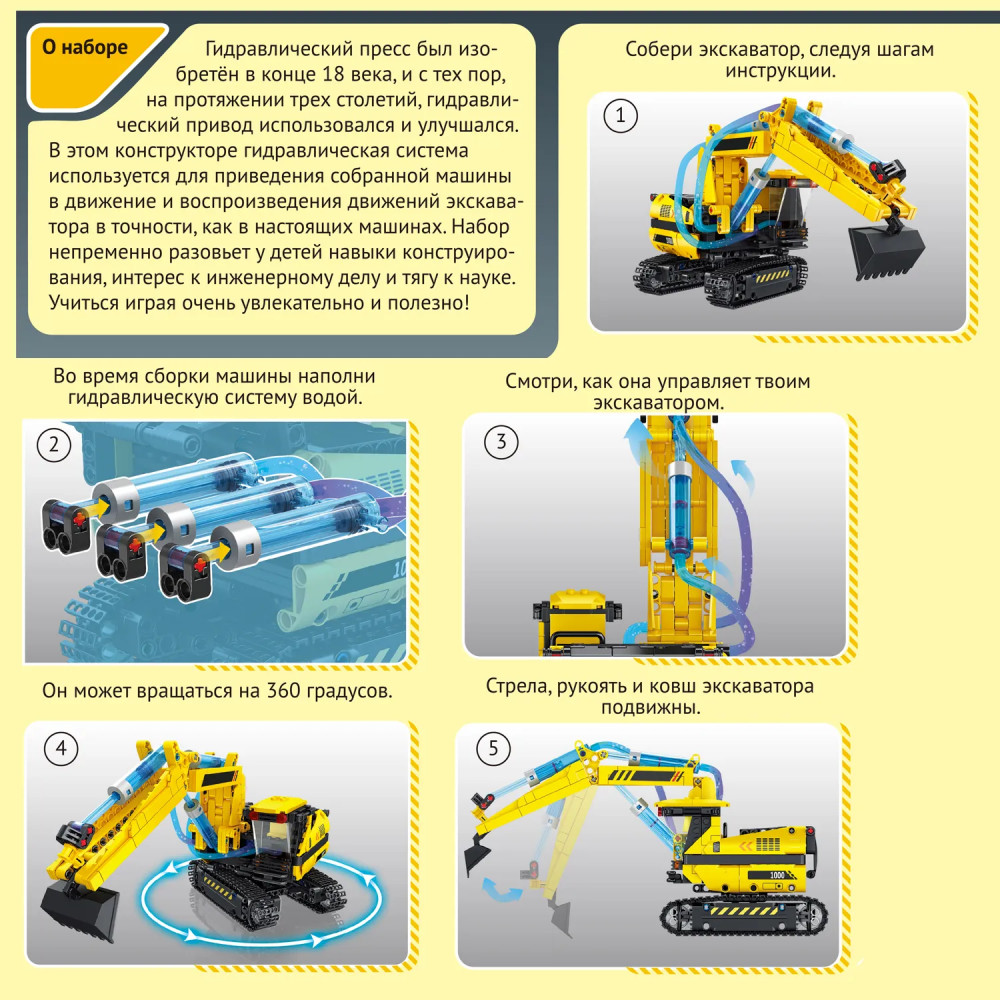 О наборе

Гидравлический пресс был изобретён в конце 18 века, и с тех пор, на протяжении трех столетий, гидравлический привод использовался и улучшался. В этом конструкторе гидравлическая система используется для приведения собранной машины в движение и воспроизведения движений экскаватора в точности, как в настоящих машинах. Набор непременно разовьет у детей навыки конструирования, интерес к инженерному делу и тягу к науке. Учиться играя очень увлекательно и полезно!

Собери экскаватор, следуя шагам инструкции.

1

Во время сборки машины наполни гидравлическую систему водой.

2

Смотри, как она управляет твоим экскаватором.

3

Он может вращаться на 360 градусов.

4

Стрела, рукоять и ковш экскаватора подвижны.

5

1000