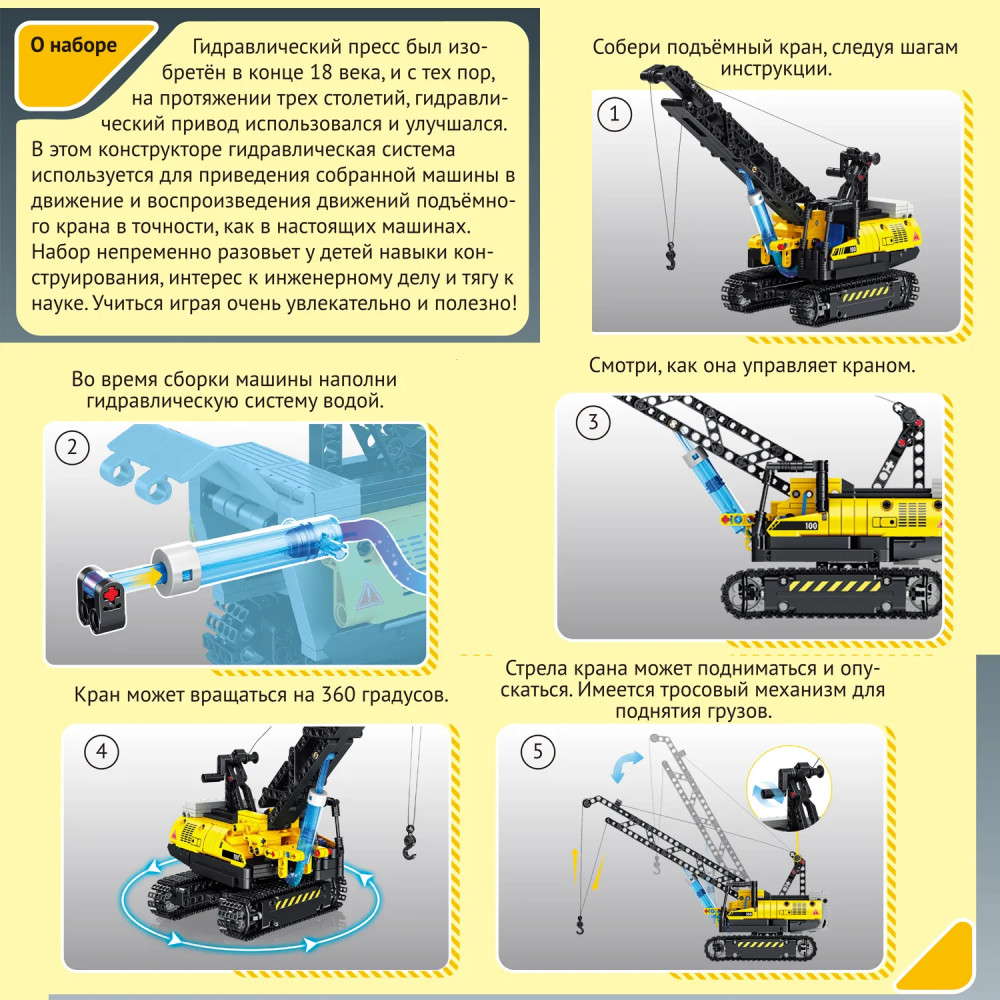 О наборе

Гидравлический пресс был изобретён в конце 18 века, и с тех пор, на протяжении трех столетий, гидравлический привод использовался и улучшался. В этом конструкторе гидравлическая система используется для приведения собранной машины в движение и воспроизведения движений подъёмного крана в точности, как в настоящих машинах. Набор непременно разовьет у детей навыки конструирования, интерес к инженерному делу и тягу к науке. Учиться играя очень увлекательно и полезно!

Собери подъёмный кран, следуя шагам инструкции.

1

Во время сборки машины наполни гидравлическую систему водой.

2

Смотри, как она управляет краном.

3

100

Кран может вращаться на 360 градусов.

4

Стрела крана может подниматься и опускаться. Имеется тросовый механизм для поднятия грузов.

5