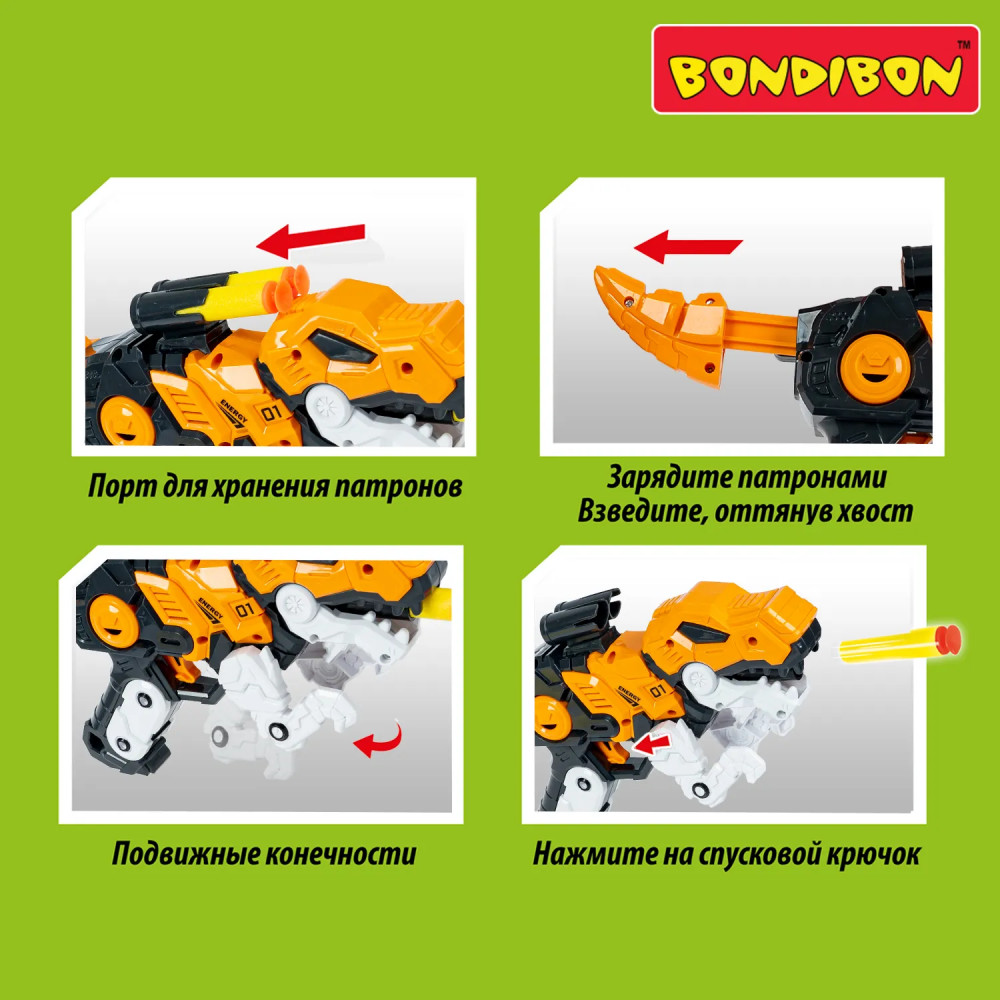 BONDIBON™

ENERGY 01

Порт для хранения патронов

Зарядите патронами
Взведите, оттянув хвост

ENERGY 01

Подвижные конечности

ENERGY 01

Нажмите на спусковой крючок