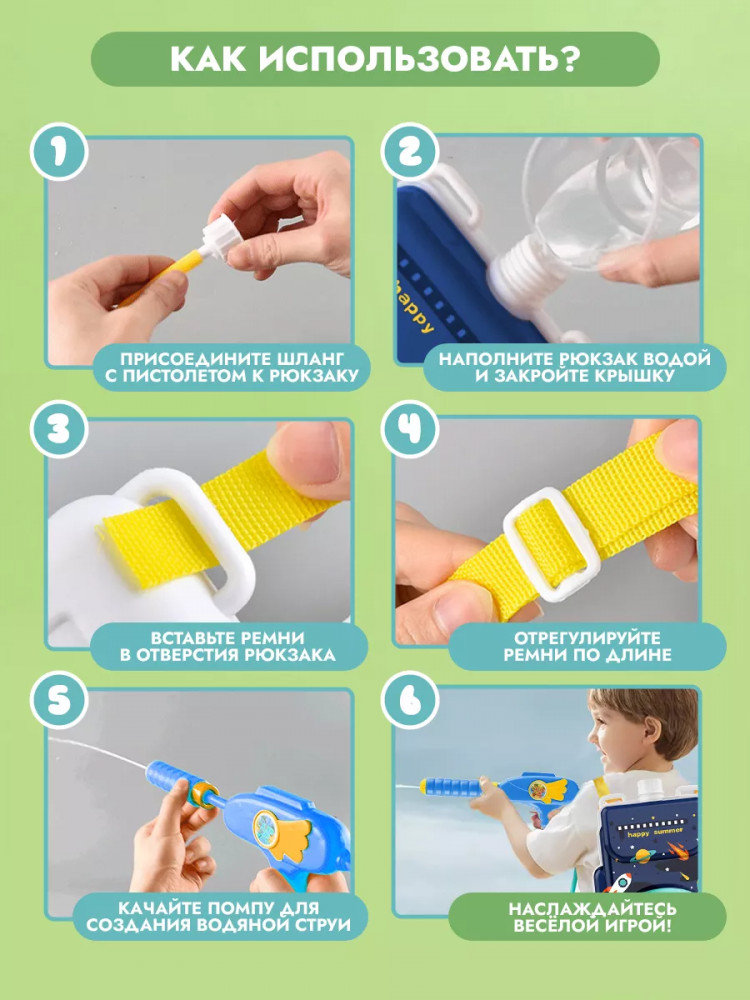 КАК ИСПОЛЬЗОВАТЬ?

1

ПРИСОЕДИНИТЕ ШЛАНГ С ПИСТОЛЕТОМ К РЮКЗАКУ

2

happy

НАПОЛНИТЕ РЮКЗАК ВОДОЙ И ЗАКРОЙТЕ КРЫШКУ

3

ВСТАВЬТЕ РЕМНИ В ОТВЕРСТИЯ РЮКЗАКА

4

ОТРЕГУЛИРУЙТЕ РЕМНИ ПО ДЛИНЕ

5

КАЧАЙТЕ ПОМПУ ДЛЯ СОЗДАНИЯ ВОДЯНОЙ СТРУИ

6

happy summer

НАСЛАЖДАЙТЕСЬ ВЕСЁЛОЙ ИГРОЙ!