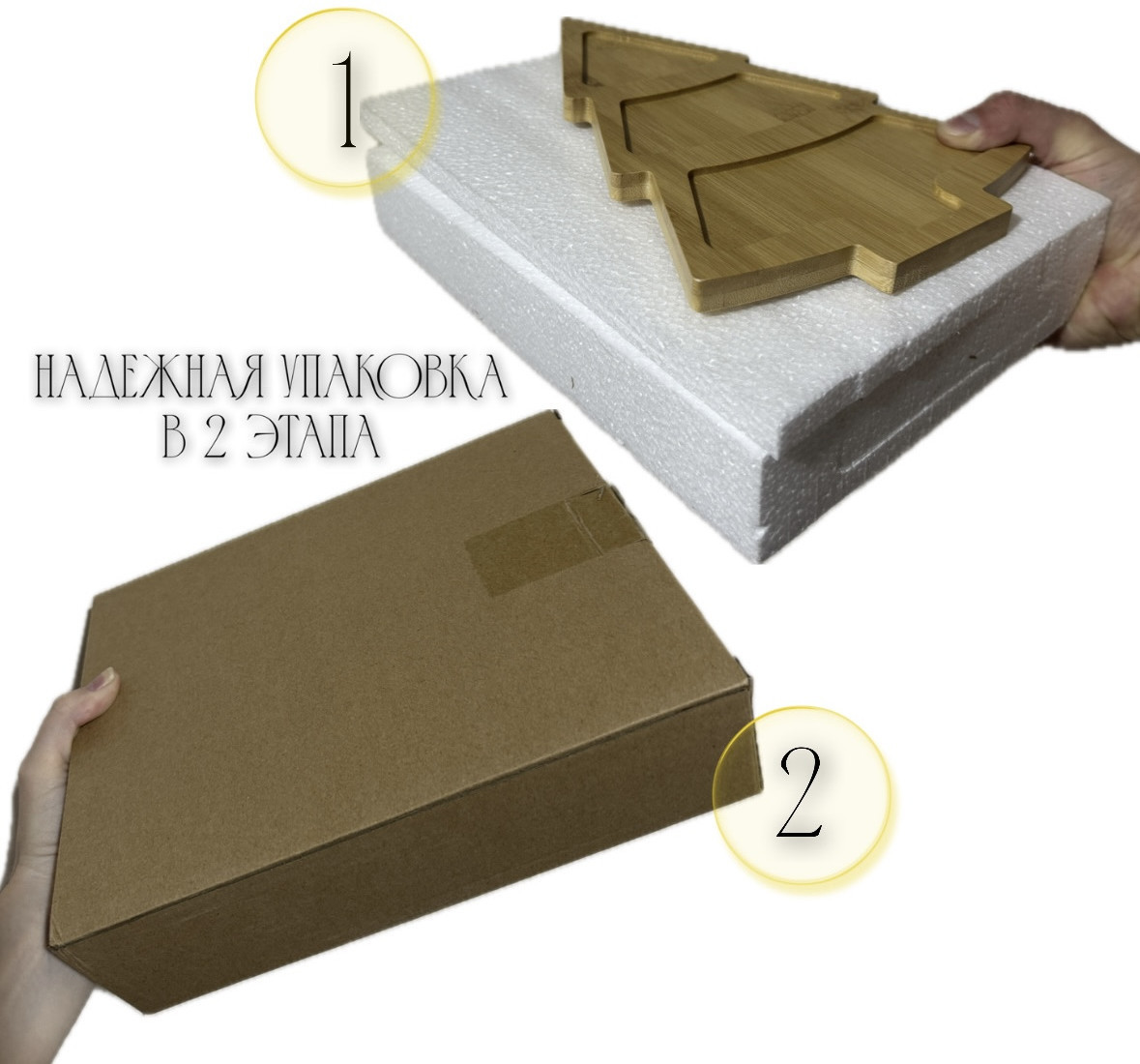 1

НАДЕЖНАЯ УПАКОВКА
В 2 ЭТАПА

2