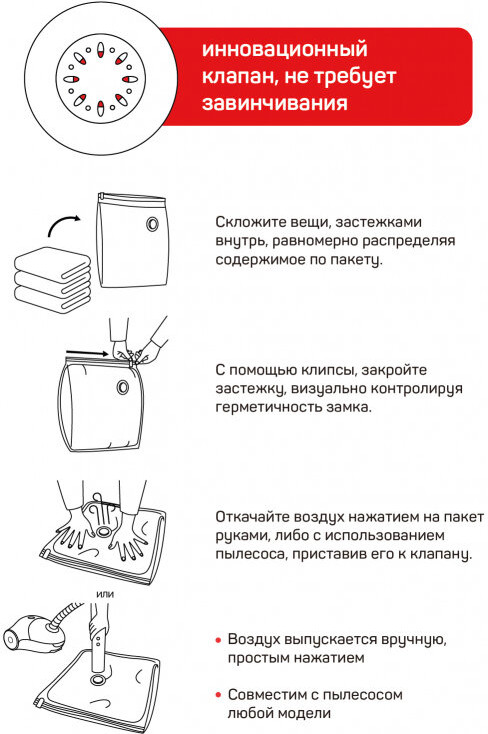 инновационный клапан, не требует завинчивания

Сложите вещи, застежками внутрь, равномерно распределяя содержимое по пакету.

С помощью клипсы, закройте застежку, визуально контролируя герметичность замка.

Откачайте воздух нажатием на пакет руками, либо с использованием пылесоса, приставив его к клапану.

или

• Воздух выпускается вручную, простым нажатием

• Совместим с пылесосом любой модели