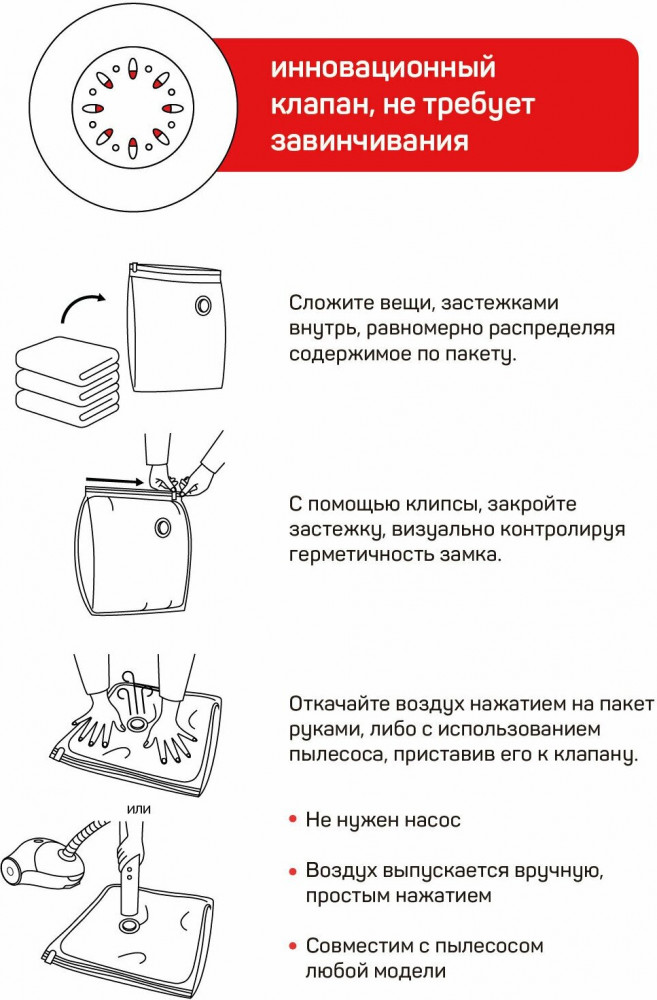 инновационный клапан, не требует завинчивания

Сложите вещи, застежками внутрь, равномерно распределяя содержимое по пакету.

С помощью клипсы, закройте застежку, визуально контролируя герметичность замка.

Откачайте воздух нажатием на пакет руками, либо с использованием пылесоса, приставив его к клапану.

или

• Не нужен насос

• Воздух выпускается вручную, простым нажатием

• Совместим с пылесосом любой модели