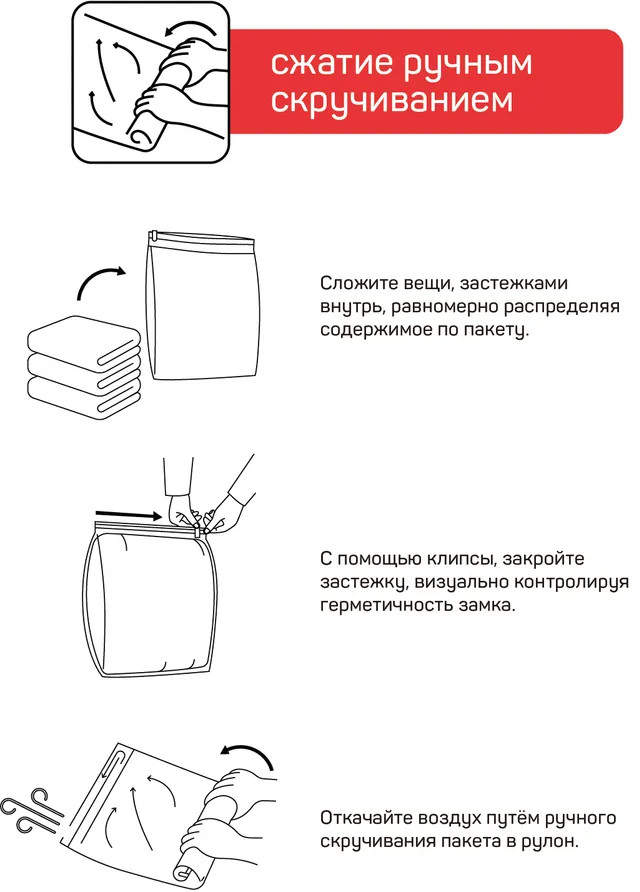 сжатие ручным скручиванием

Сложите вещи, застежками внутрь, равномерно распределяя содержимое по пакету.

С помощью клипсы, закройте застежку, визуально контролируя герметичность замка.

Откачайте воздух путём ручного скручивания пакета в рулон.