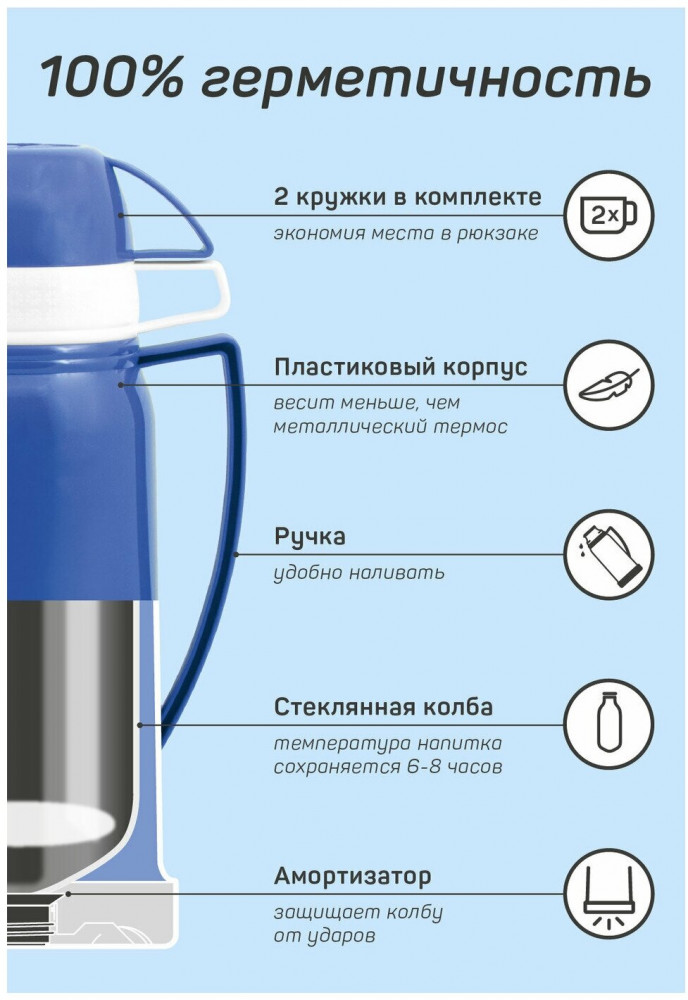 100% герметичность

2 кружки в комплекте

экономия места в рюкзаке

2x

Пластиковый корпус

весит меньше, чем металлический термос

Ручка

удобно наливать

Стеклянная колба

температура напитка сохраняется 6-8 часов

Амортизатор

защищает колбу от ударов