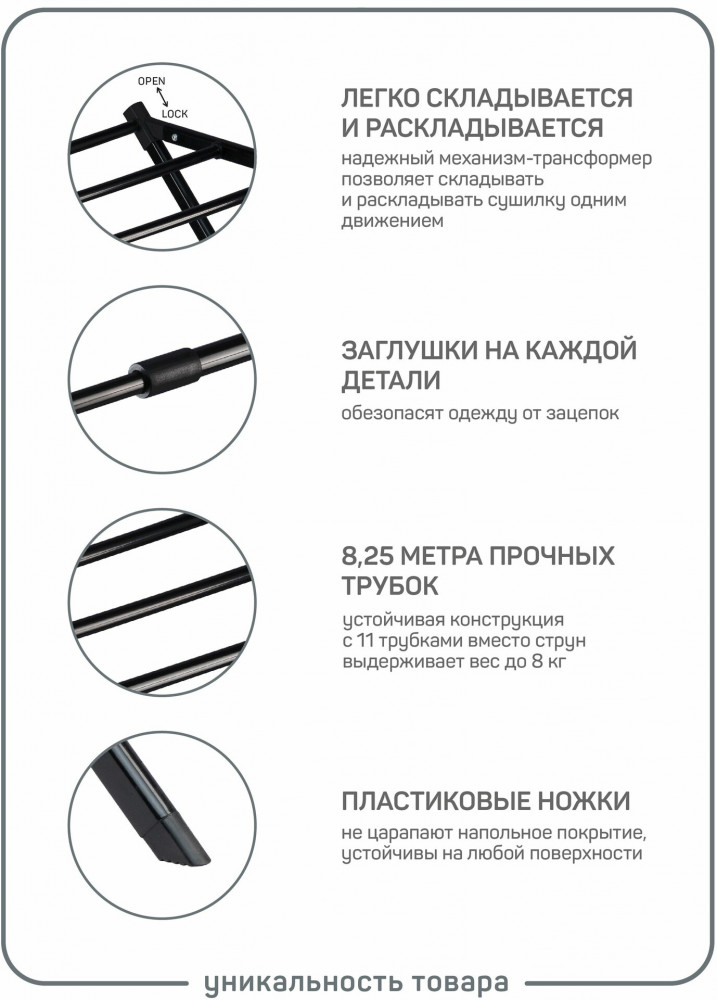 OPEN
LOCK

ЛЕГКО СКЛАДЫВАЕТСЯ И РАСКЛАДЫВАЕТСЯ

надежный механизм-трансформер позволяет складывать и раскладывать сушилку одним движением

ЗАГЛУШКИ НА КАЖДОЙ ДЕТАЛИ

обезопасят одежду от зацепок

8,25 МЕТРА ПРОЧНЫХ ТРУБОК

устойчивая конструкция с 11 трубками вместо струн выдерживает вес до 8 кг

ПЛАСТИКОВЫЕ НОЖКИ

не царапают напольное покрытие, устойчивы на любой поверхности

уникальность товара