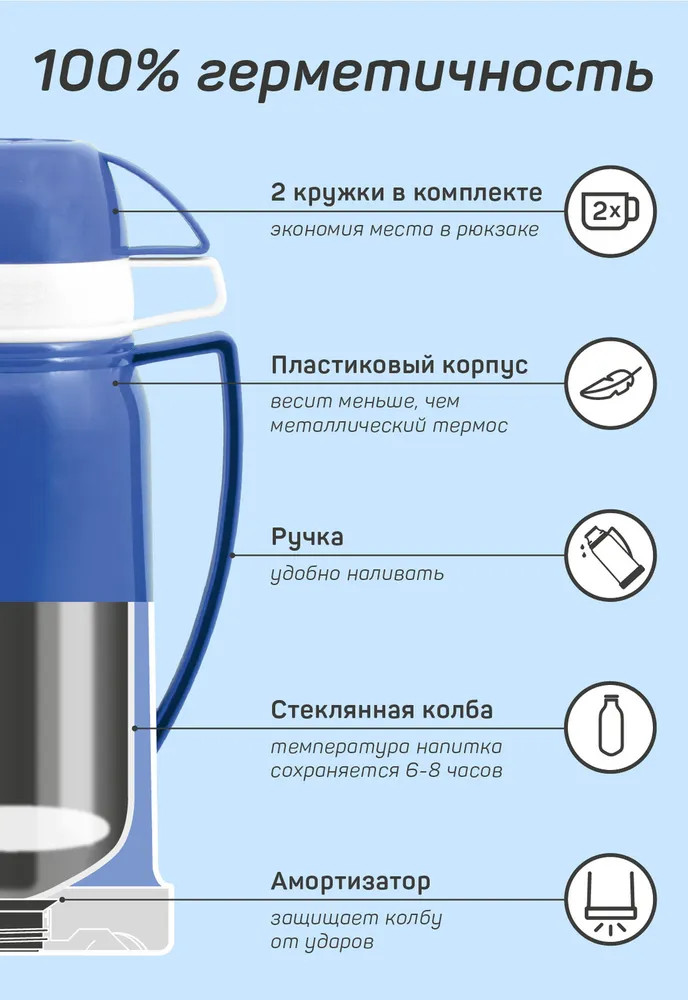 100% герметичность

2 кружки в комплекте
экономия места в рюкзаке

2x

Пластиковый корпус
весит меньше, чем металлический термос

Ручка
удобно наливать

Стеклянная колба
температура напитка сохраняется 6-8 часов

Амортизатор
защищает колбу от ударов