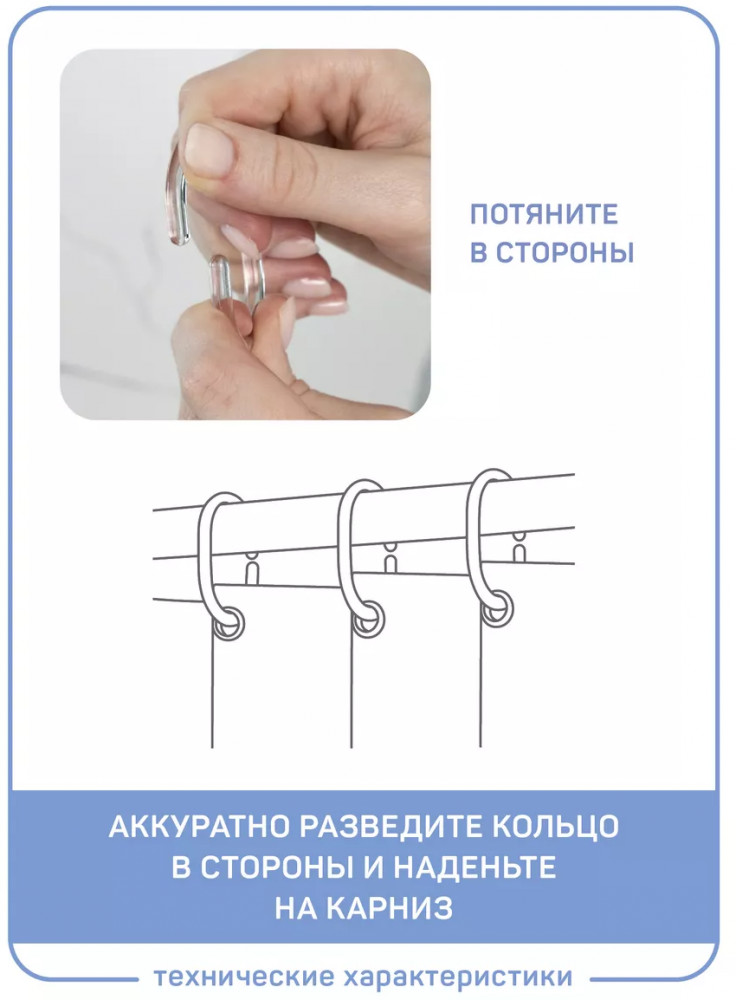 ПОТЯНИТЕ
В СТОРОНЫ

АККУРАТНО РАЗВЕДИТЕ КОЛЬЦО
В СТОРОНЫ И НАДЕНЬТЕ
НА КАРНИЗ

технические характеристики