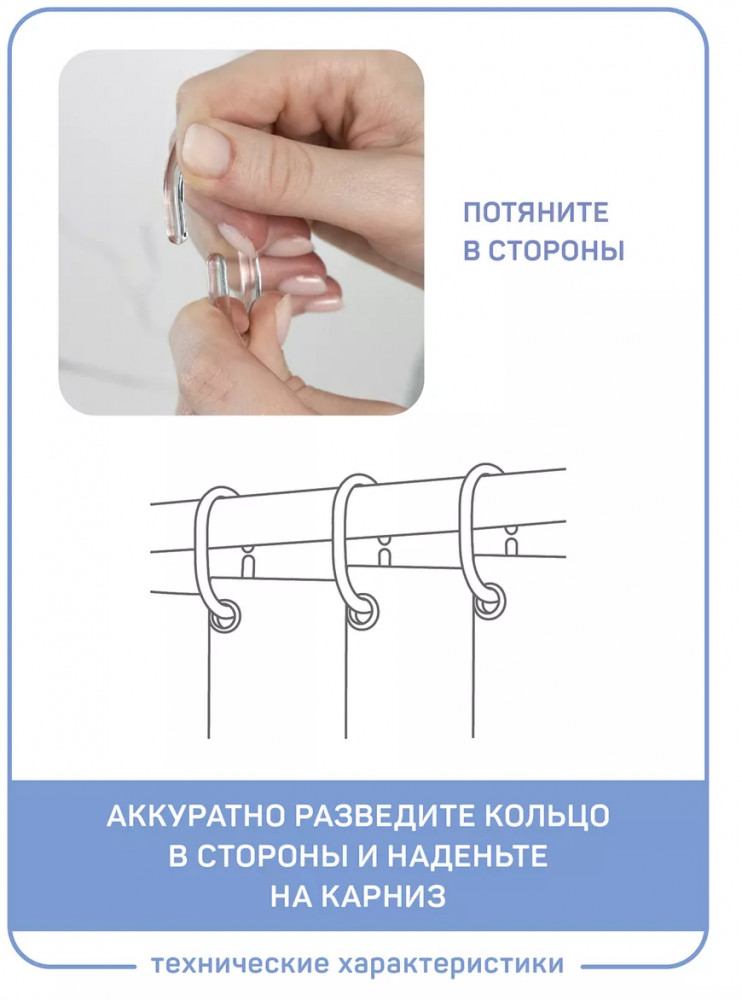 ПОТЯНИТЕ В СТОРОНЫ

АККУРАТНО РАЗВЕДИТЕ КОЛЬЦО В СТОРОНЫ И НАДЕНЬТЕ НА КАРНИЗ

технические характеристики