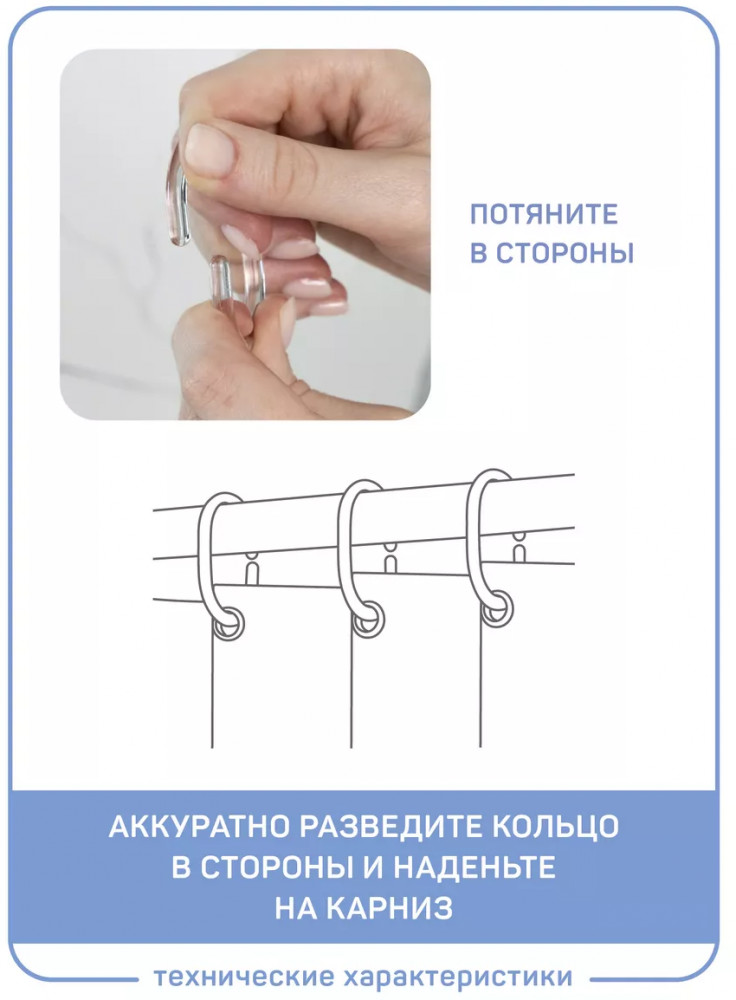 ПОТЯНИТЕ В СТОРОНЫ

АККУРАТНО РАЗВЕДИТЕ КОЛЬЦО В СТОРОНЫ И НАДЕНЬТЕ НА КАРНИЗ

технические характеристики