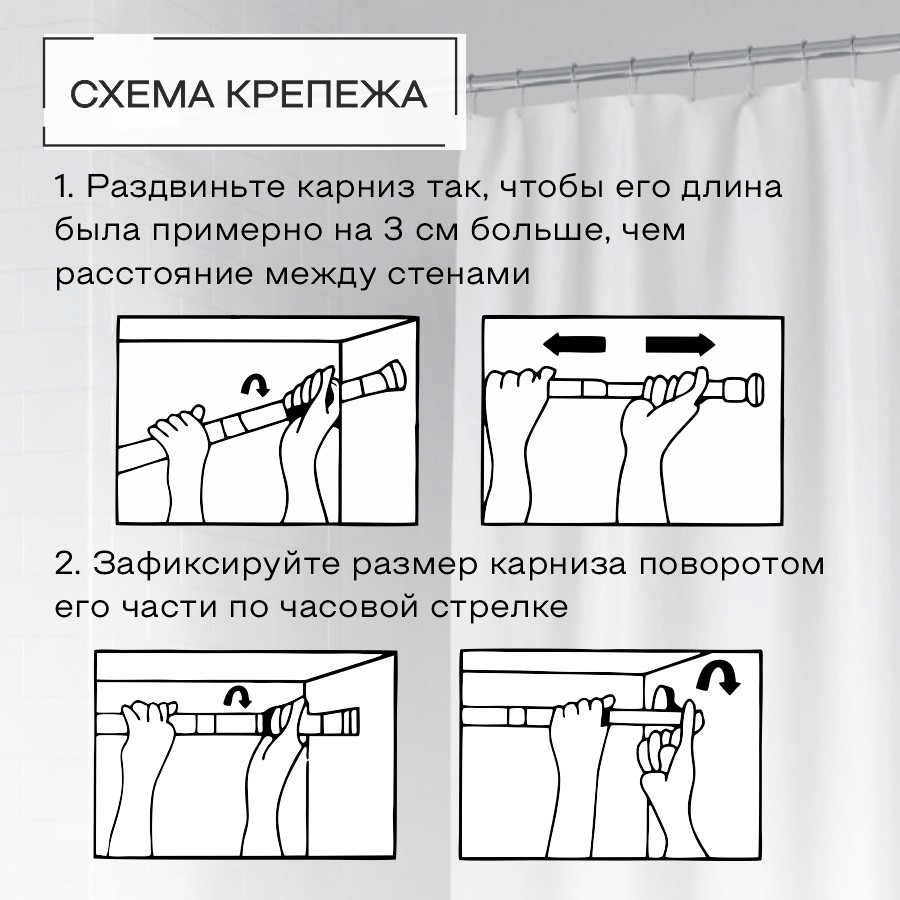 СХЕМА КРЕПЕЖА

1. Раздвиньте карниз так, чтобы его длина была примерно на 3 см больше, чем расстояние между стенами

2. Зафиксируйте размер карниза поворотом его части по часовой стрелке