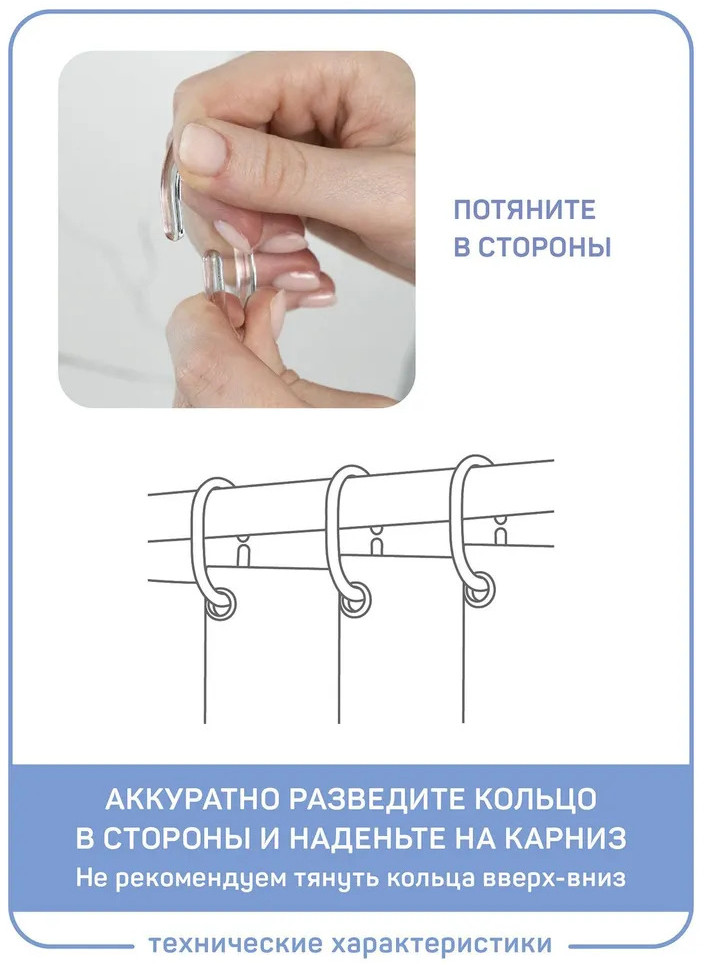 ПОТЯНИТЕ
В СТОРОНЫ

АККУРАТНО РАЗВЕДИТЕ КОЛЬЦО
В СТОРОНЫ И НАДЕНЬТЕ НА КАРНИЗ
Не рекомендуем тянуть кольца вверх-вниз

технические характеристики