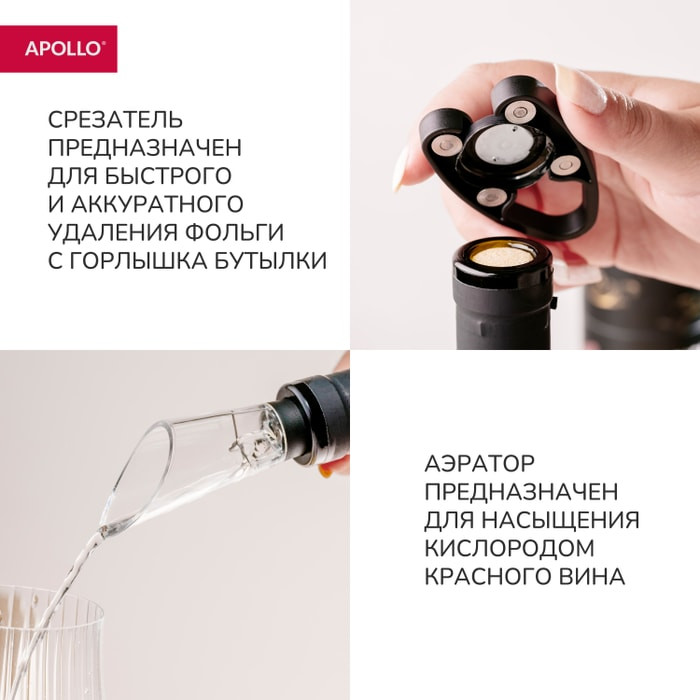 APOLLO®

СРЕЗАТЕЛЬ ПРЕДНАЗНАЧЕН ДЛЯ БЫСТРОГО И АККУРАТНОГО УДАЛЕНИЯ ФОЛЬГИ С ГОРЛЫШКА БУТЫЛКИ

АЭРАТОР ПРЕДНАЗНАЧЕН ДЛЯ НАСЫЩЕНИЯ КИСЛОРОДОМ КРАСНОГО ВИНА