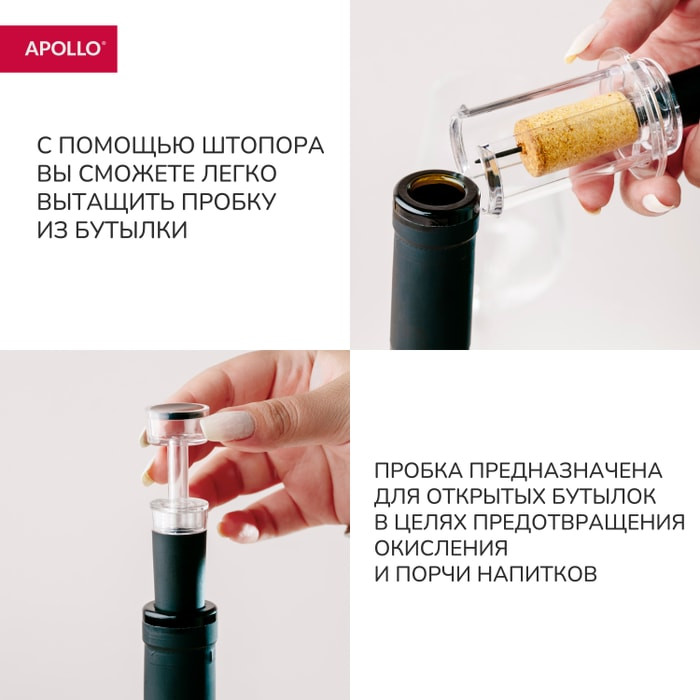 APOLLO®

С ПОМОЩЬЮ ШТОПОРА ВЫ СМОЖЕТЕ ЛЕГКО ВЫТАЩИТЬ ПРОБКУ ИЗ БУТЫЛКИ

ПРОБКА ПРЕДНАЗНАЧЕНА ДЛЯ ОТКРЫТЫХ БУТЫЛОК В ЦЕЛЯХ ПРЕДОТВРАЩЕНИЯ ОКИСЛЕНИЯ И ПОРЧИ НАПИТКОВ