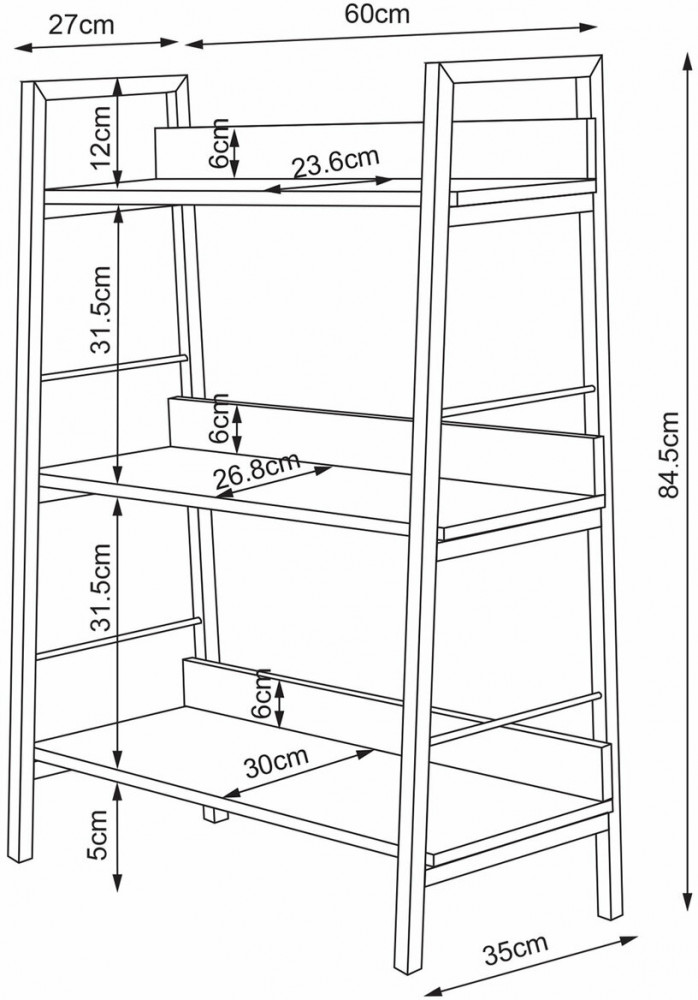 27cm
60cm
12cm
6cm
23.6cm
31.5cm
6cm
26.8cm
84.5cm
31.5cm
6cm
30cm
5cm
35cm