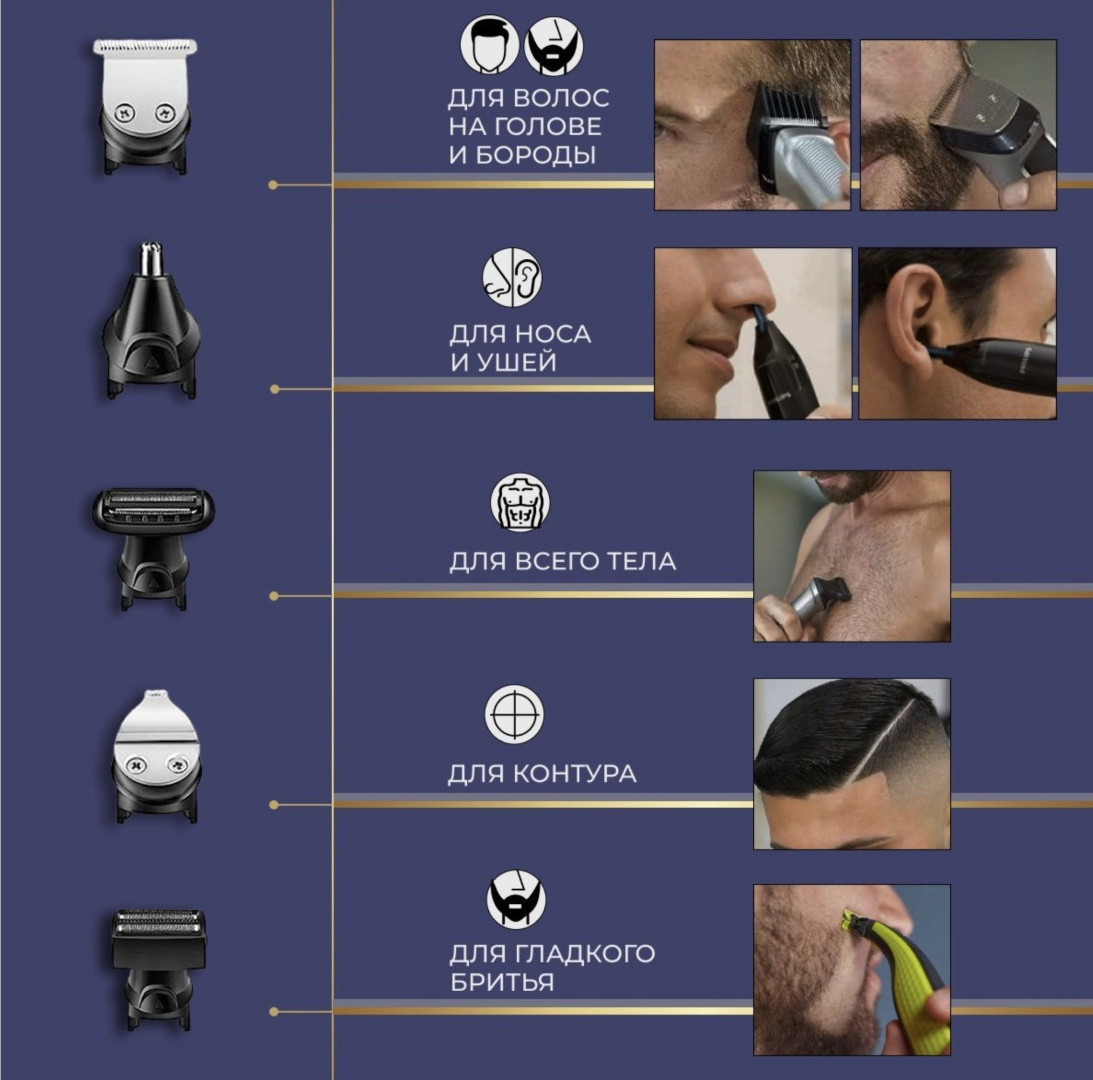 ДЛЯ ВОЛОС НА ГОЛОВЕ И БОРОДЫ

ДЛЯ НОСА И УШЕЙ

ДЛЯ ВСЕГО ТЕЛА

ДЛЯ КОНТУРА

ДЛЯ ГЛАДКОГО БРИТЬЯ