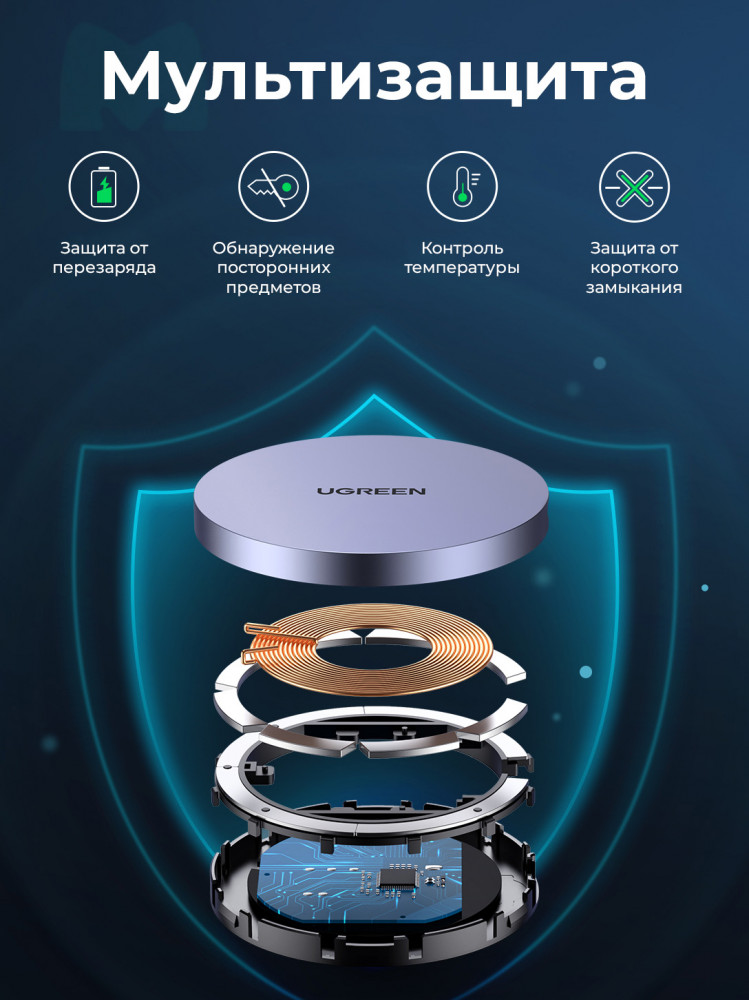 Мультизащита

Защита от перезаряда

Обнаружение посторонних предметов

Контроль температуры

Защита от короткого замыкания

UGREEN