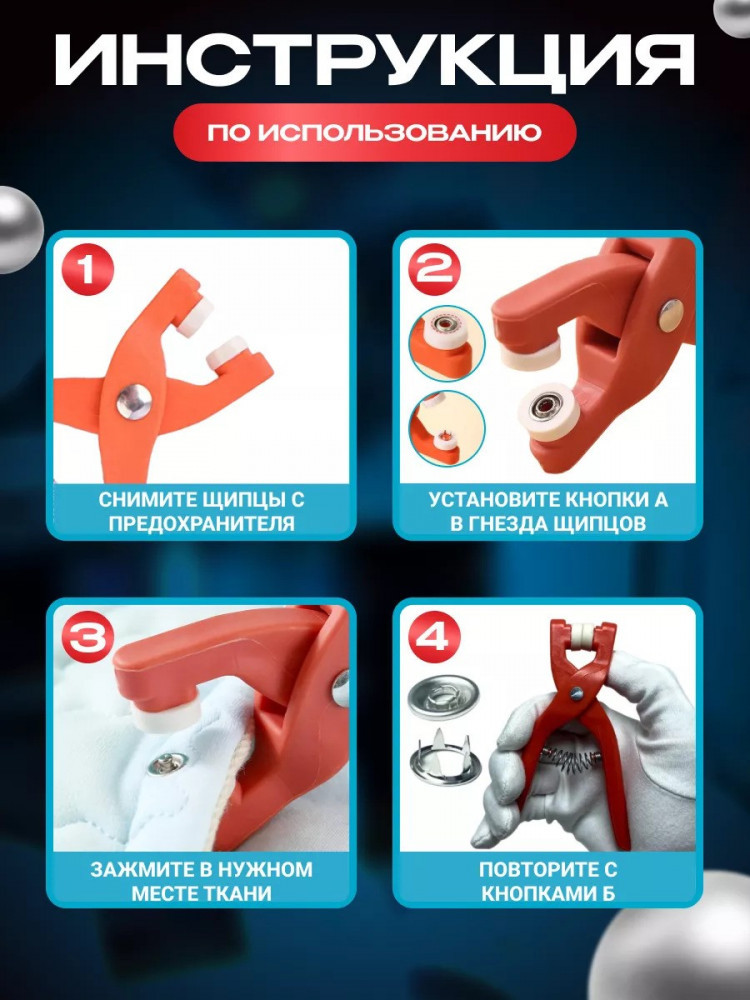 ИНСТРУКЦИЯ

ПО ИСПОЛЬЗОВАНИЮ

1

СНИМИТЕ ЩИПЦЫ С ПРЕДОХРАНИТЕЛЯ

2

УСТАНОВИТЕ КНОПКИ А В ГНЕЗДА ЩИПЦОВ

3

ЗАЖМИТЕ В НУЖНОМ МЕСТЕ ТКАНИ

4

ПОВТОРИТЕ С КНОПКАМИ Б