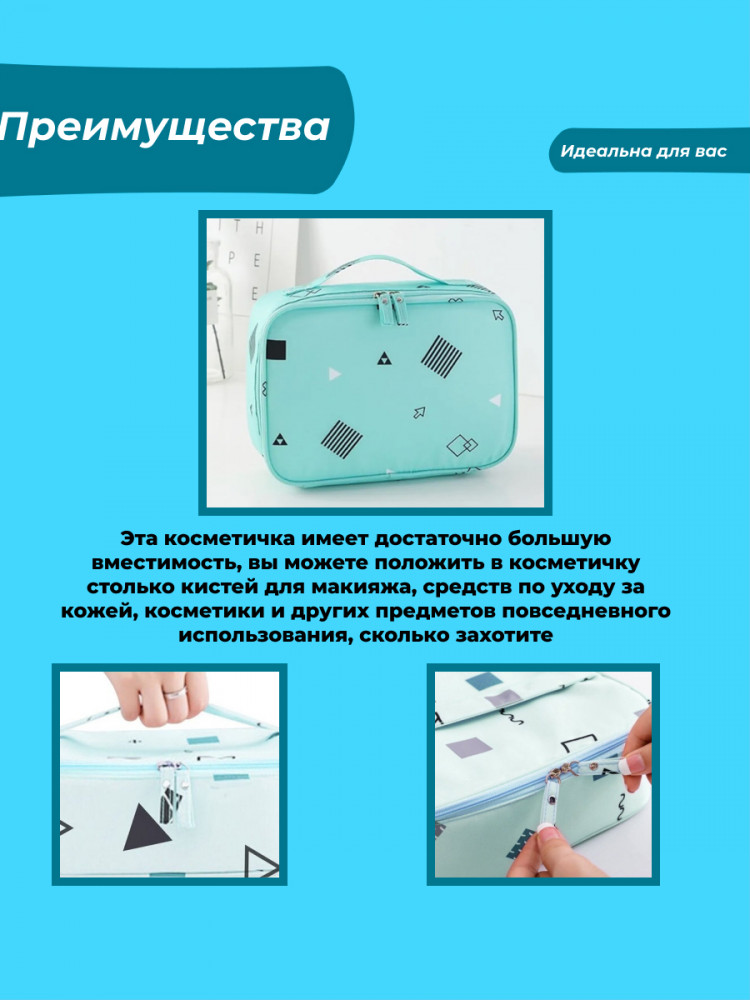 Преимущества

Идеальна для вас

Эта косметичка имеет достаточно большую вместимость, вы можете положить в косметичку столько кистей для макияжа, средств по уходу за кожей, косметики и других предметов повседневного использования, сколько захотите