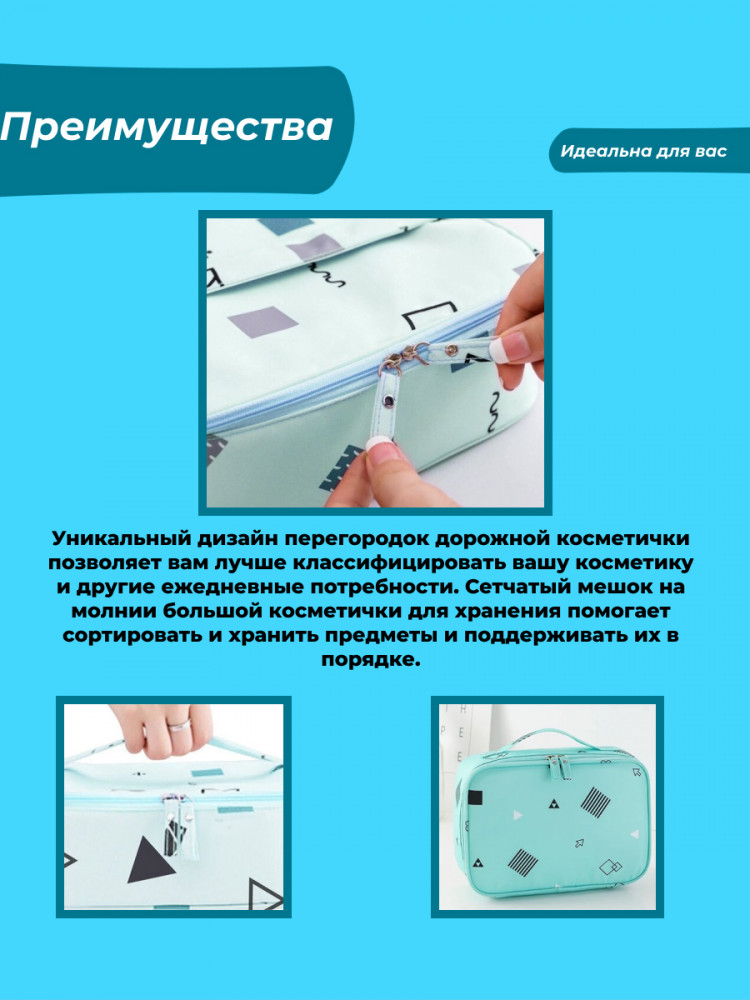 Преимущества

Идеальна для вас

Уникальный дизайн перегородок дорожной косметички позволяет вам лучше классифицировать вашу косметику и другие ежедневные потребности. Сетчатый мешок на молнии большой косметички для хранения помогает сортировать и хранить предметы и поддерживать их в порядке.