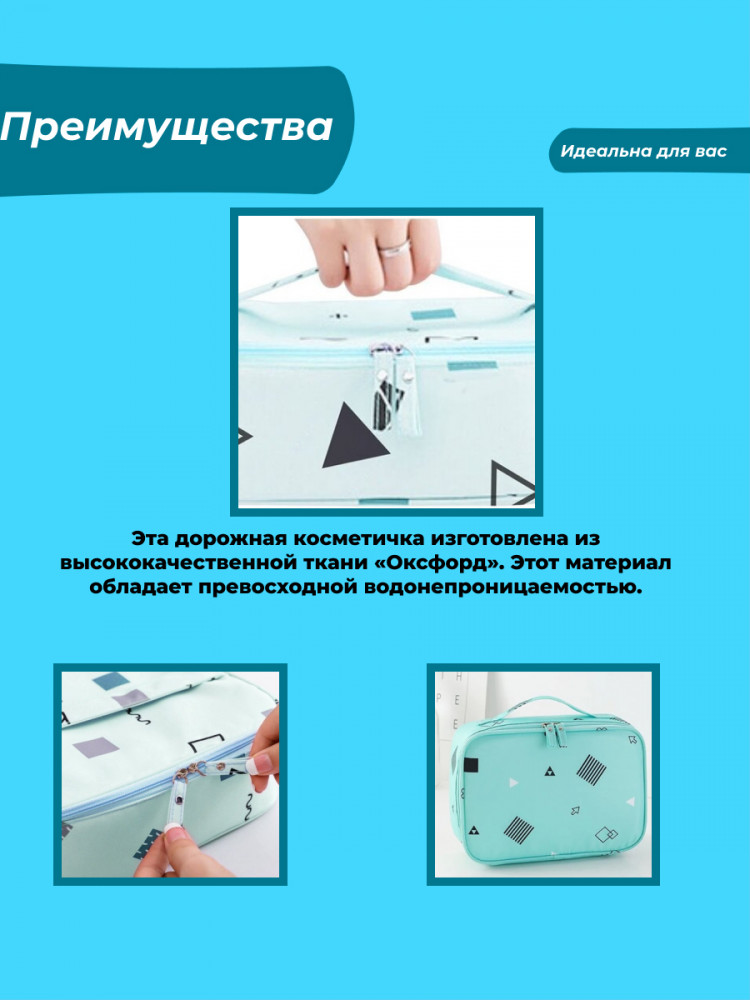 Преимущества

Идеальна для вас

Эта дорожная косметичка изготовлена из высококачественной ткани «Оксфорд». Этот материал обладает превосходной водонепроницаемостью.