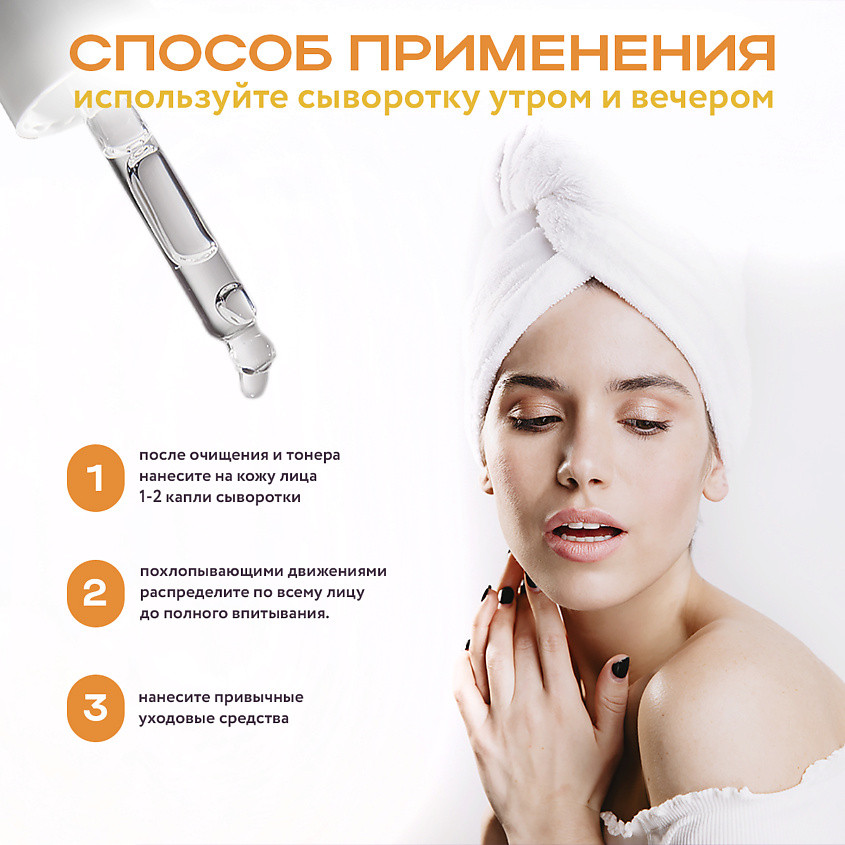 СПОСОБ ПРИМЕНЕНИЯ
используйте сыворотку утром и вечером

1
после очищения и тонера нанесите на кожу лица 1-2 капли сыворотки

2
похлопывающими движениями распределите по всему лицу до полного впитывания.

3
нанесите привычные уходовые средства