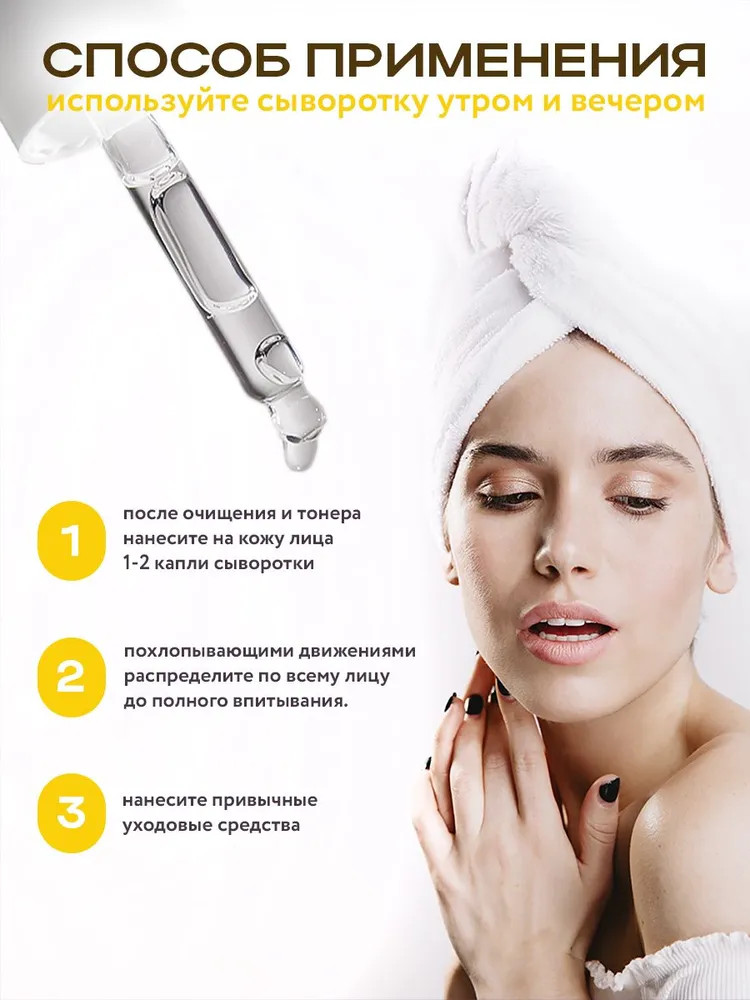 СПОСОБ ПРИМЕНЕНИЯ
используйте сыворотку утром и вечером

1
после очищения и тонера нанесите на кожу лица 1-2 капли сыворотки

2
похлопывающими движениями распределите по всему лицу до полного впитывания.

3
нанесите привычные уходовые средства