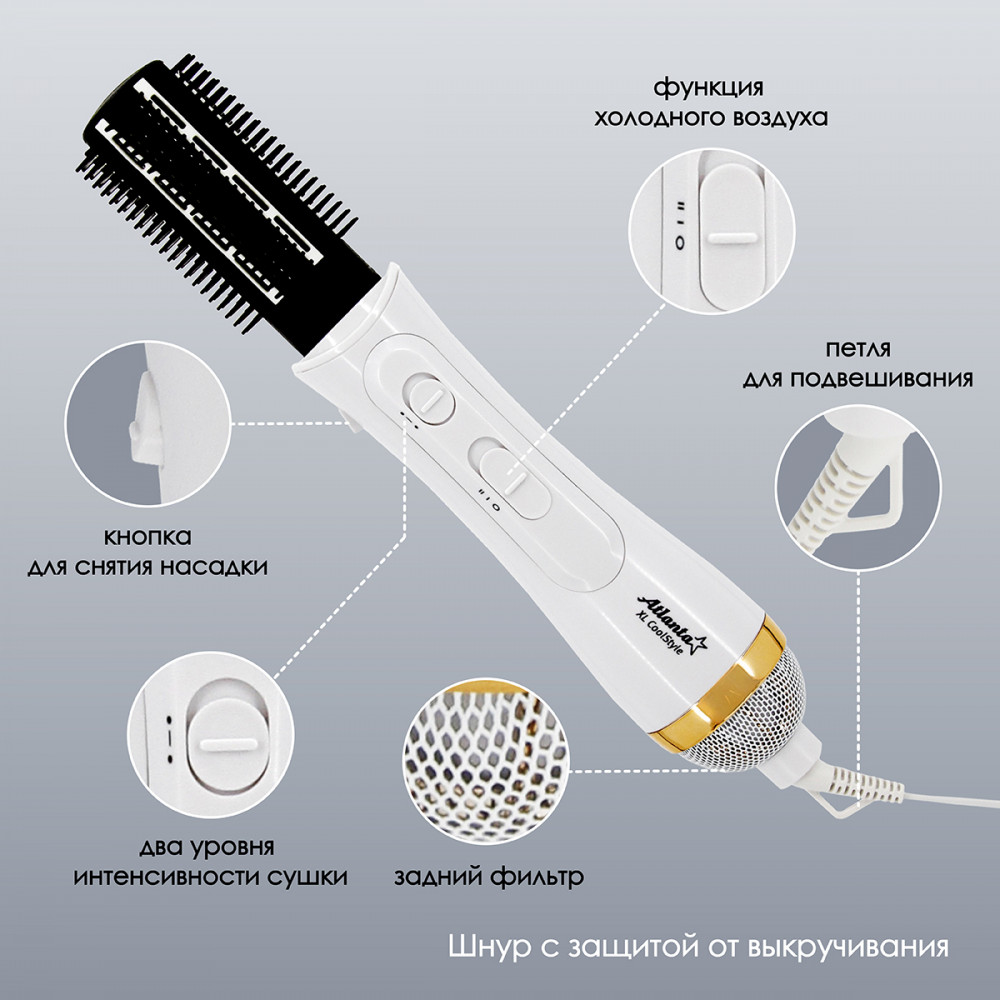 функция холодного воздуха

петля для подвешивания

кнопка для снятия насадки

Atlanta
XL CoolStyle

два уровня интенсивности сушки

задний фильтр

Шнур с защитой от выкручивания